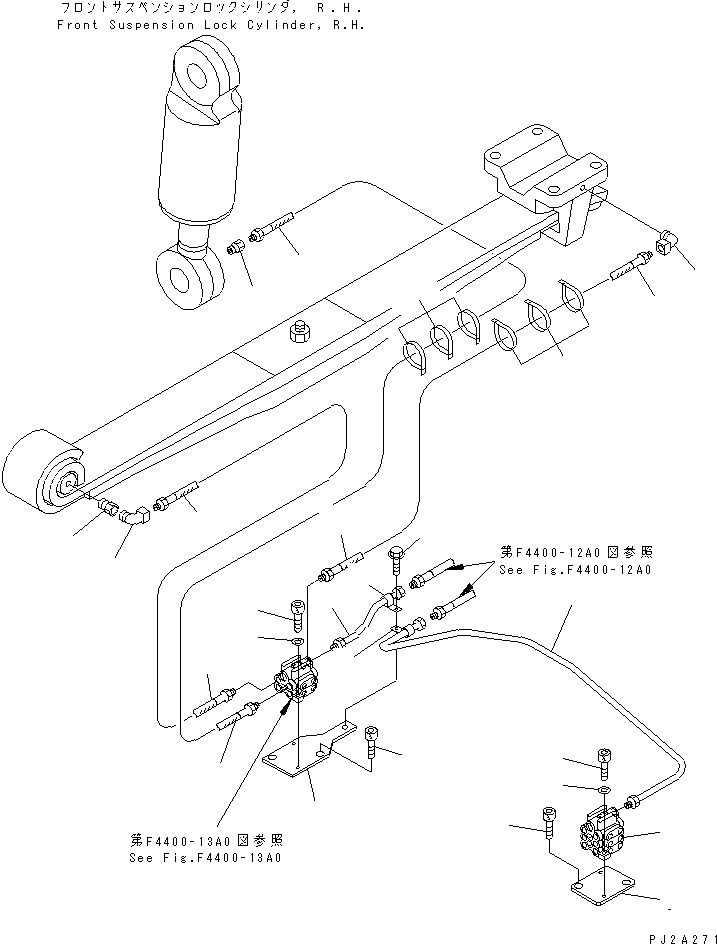 フロントサスペンションロックシリンダ, R.H.
Front Suspension Lock Cylinder, R.H.

第F4400-12A0図参照
See Fig.F4400-12A0

第F4400-13A0図参照
See Fig.F4400-13A0

PJ2A271