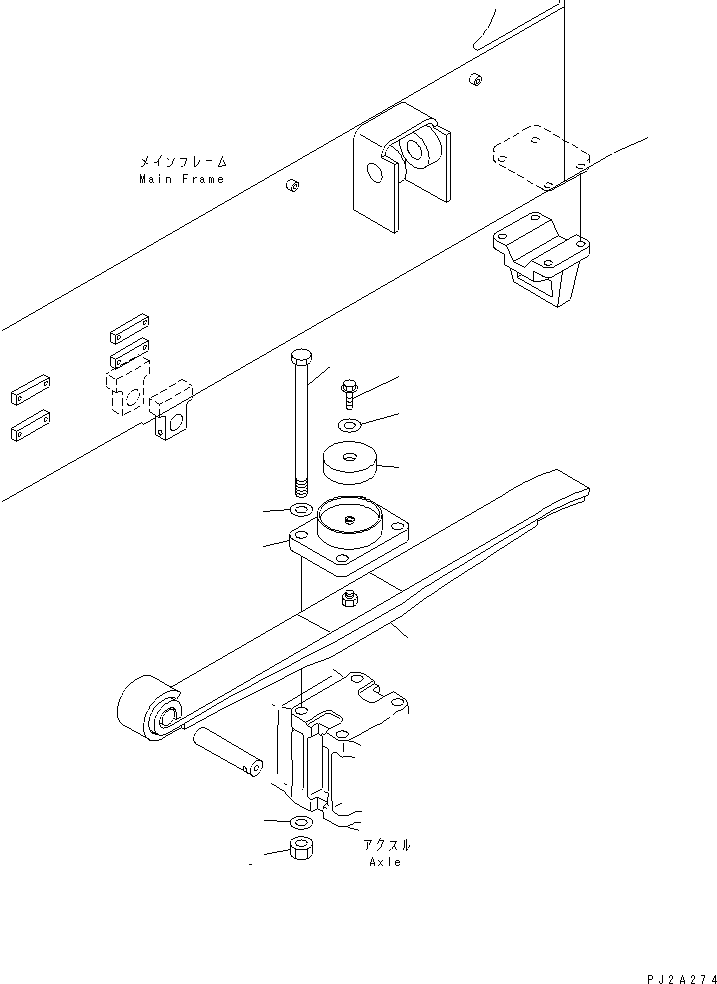 メインフレーム
Main Frame

アクスル
Axle

PJ2A274