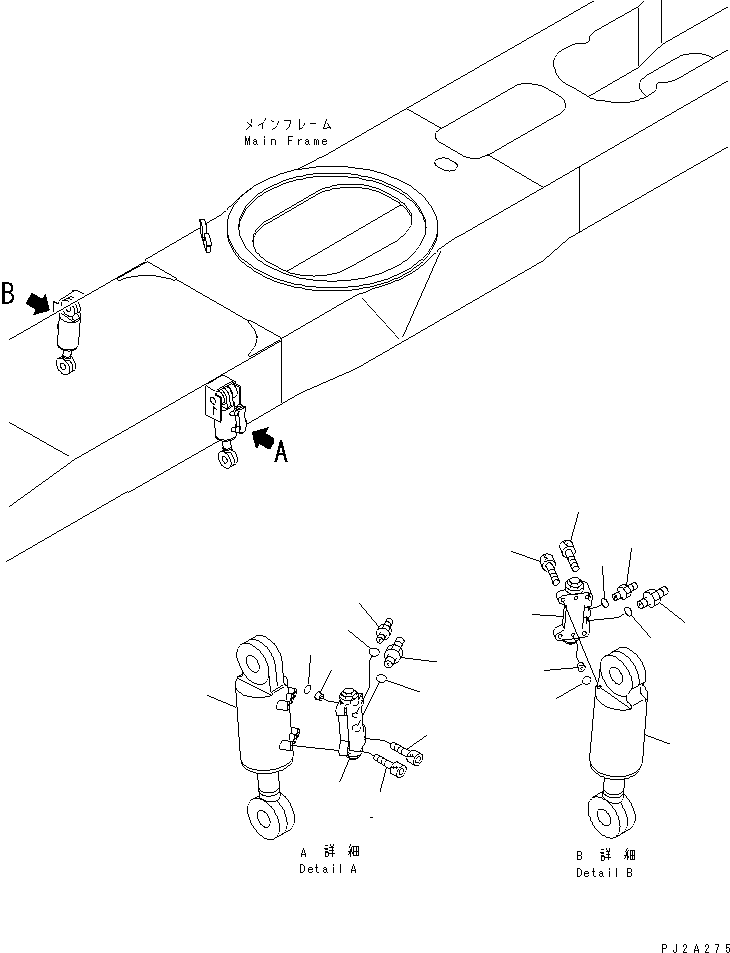 メインフレーム
Main Frame

B

A

A 詳細
Detail A

B 詳細
Detail B

PJ2A275