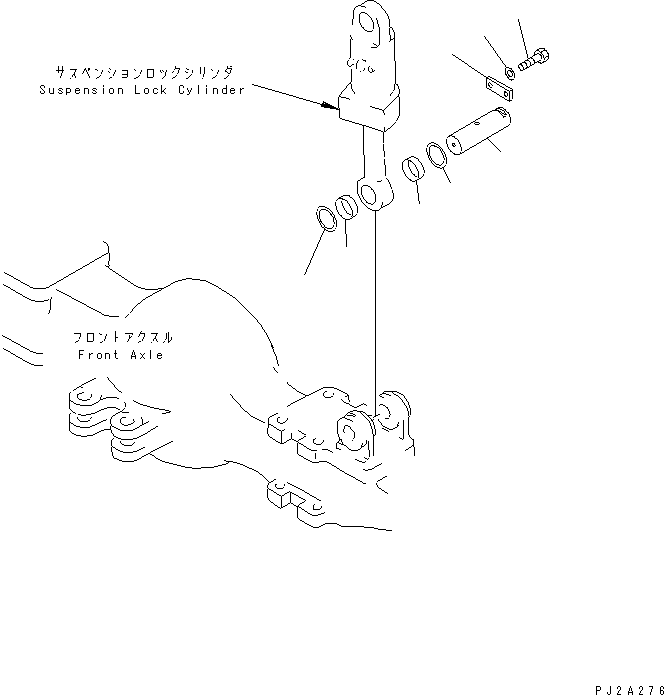 サスペンションロックシリンダ
Suspension Lock Cylinder

フロントアクスル
Front Axle

PJ2A276