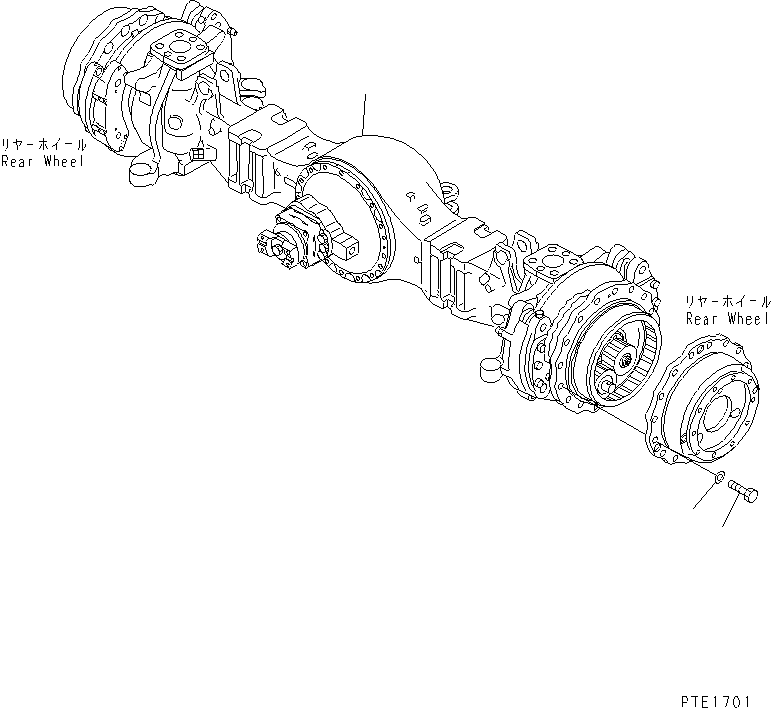 リヤーホイール
Rear Wheel

リヤーホイール
Rear Wheel

PTE1701