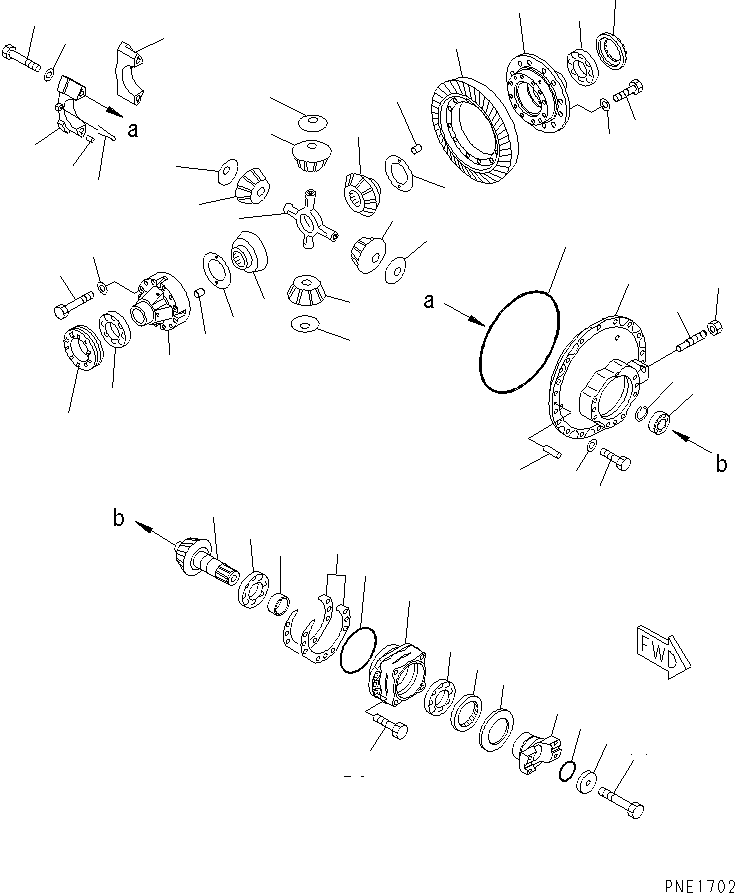 a

a

b

b

FWD

PNE1702