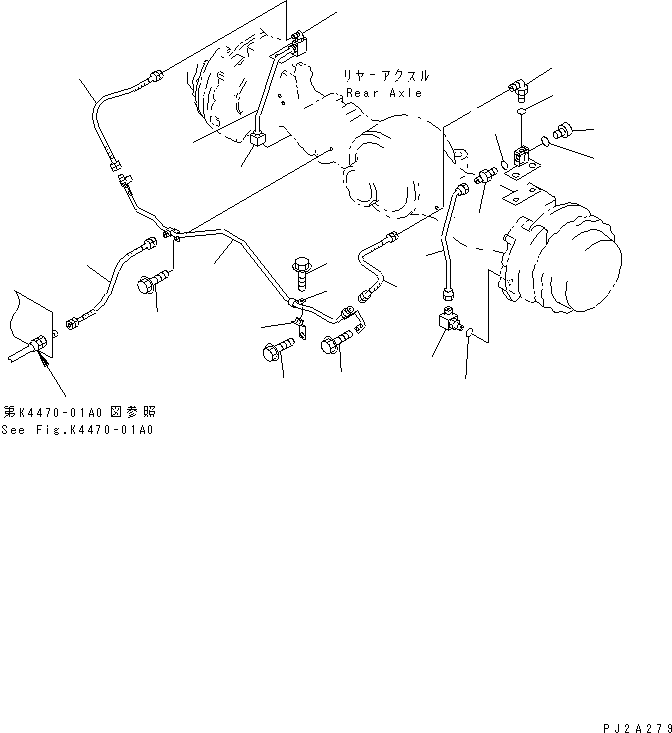 リヤーアクスル
Rear Axle

第K4470-01A0 図参照
See Fig.K4470-01A0

PJ2A279