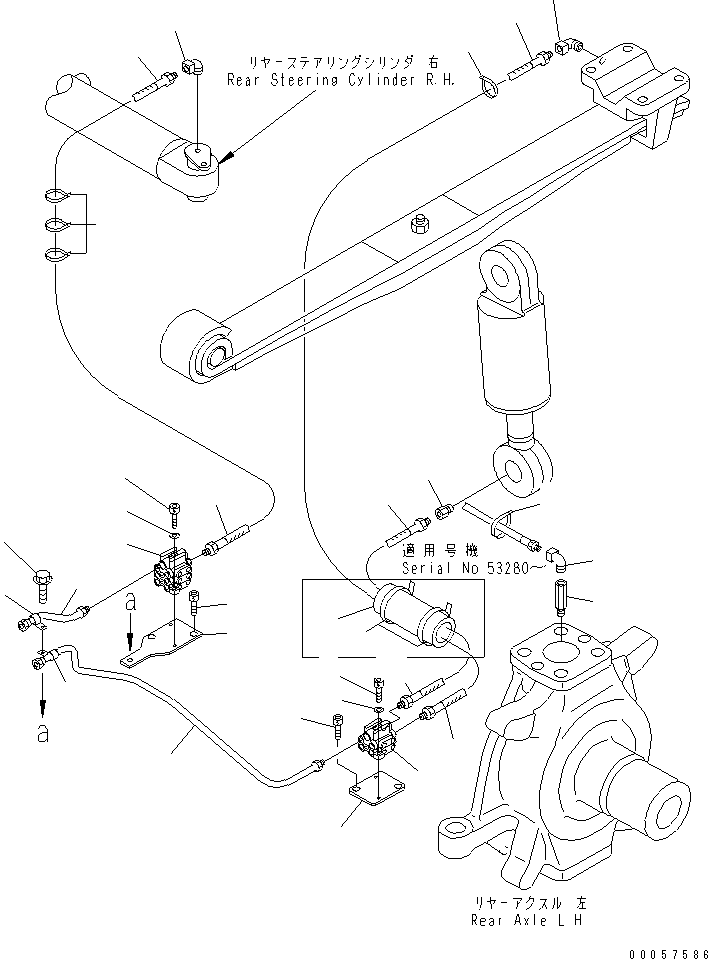 リヤーステアリングシリンダ 右
Rear Steering Cylinder R.H.

適用号機
Serial No 53280～

a

a

リヤーアクスル 左
Rear Axle L H

00057586