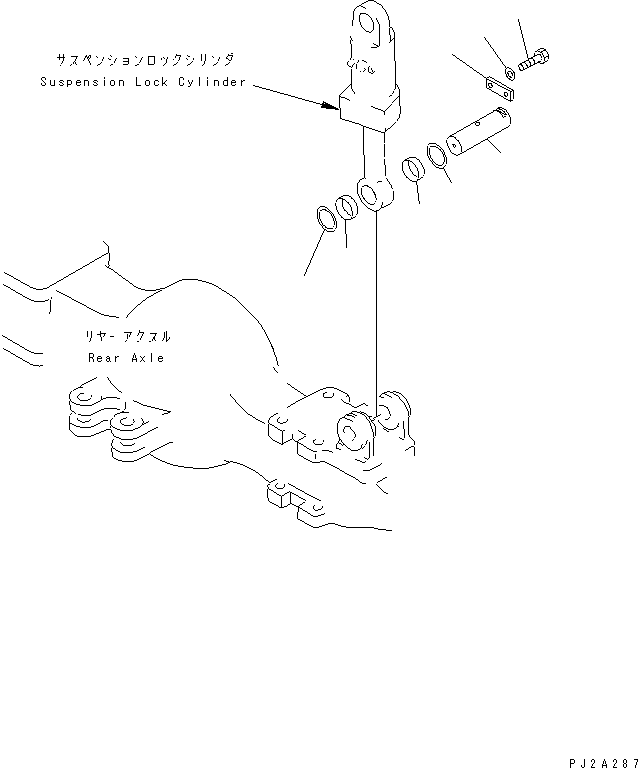 サスペンションロックシリンダ
Suspension Lock Cylinder

リヤーアクスル
Rear Axle

PJ2A287