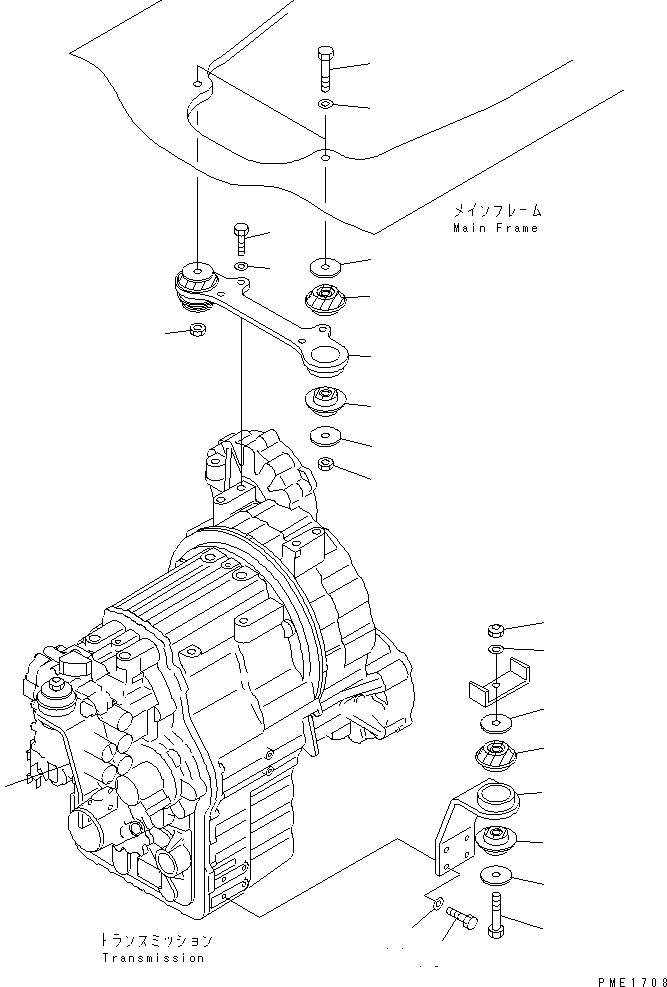 メインフレーム
Main Frame

トランスミッション
Transmission

PME1708