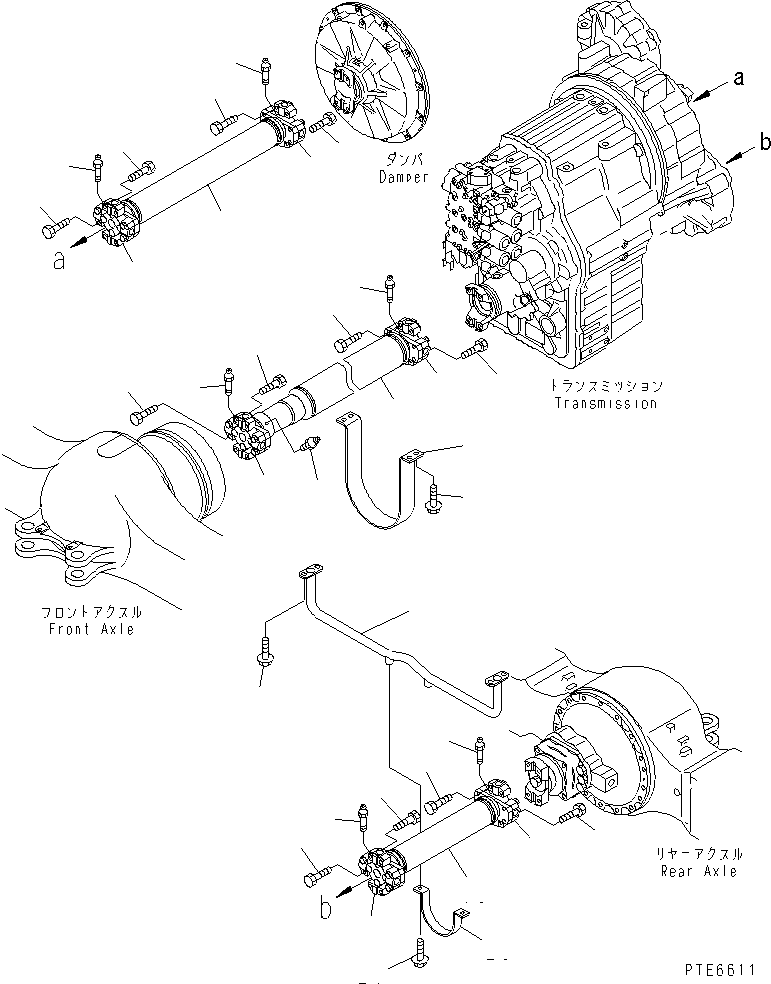 a
b
ダンパ
Damper
a
トランスミッション
Transmission
フロントアクスル
Front Axle
リヤーアクスル
Rear Axle
b
PTE6611