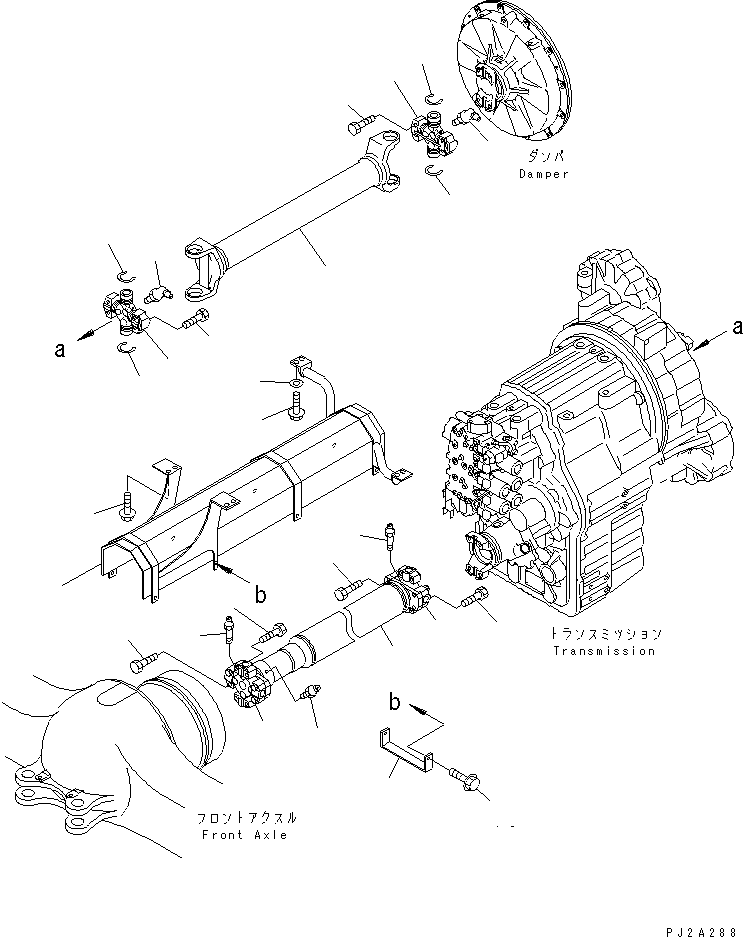 ダンパ
Damper

a

a

b

トランスミッション
Transmission

b

フロントアクスル
Front Axle

PJ2A288