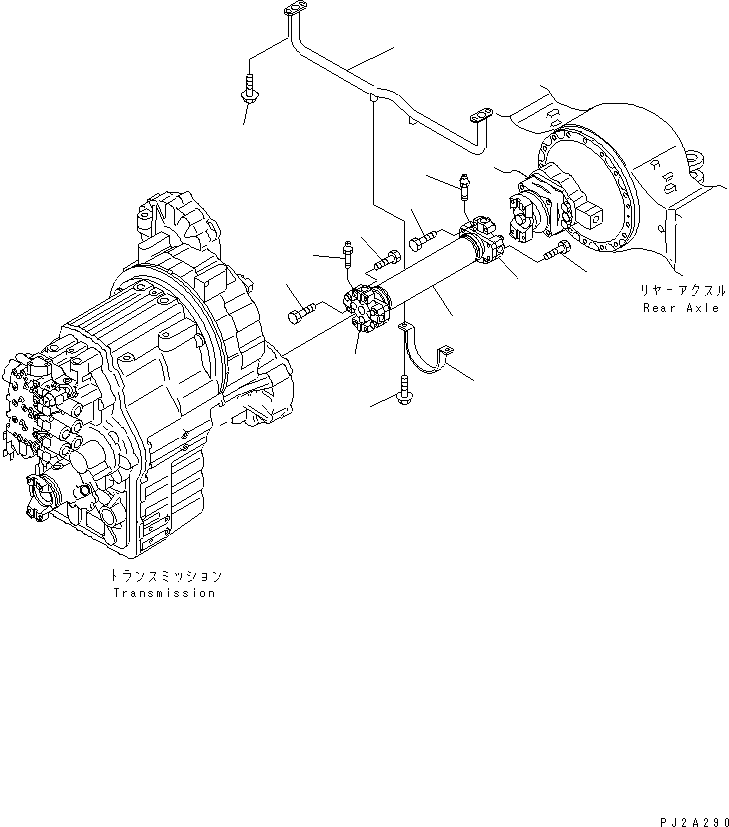 リヤーアクスル
Rear Axle

トランスミッション
Transmission

PJ2A290