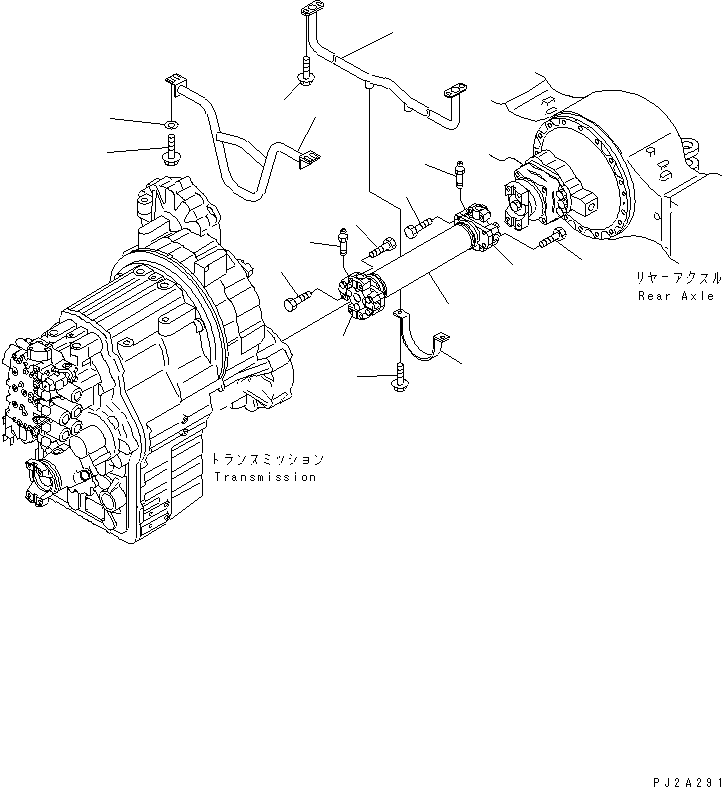 リヤーアクスル
Rear Axle

トランスミッション
Transmission

PJ2A291