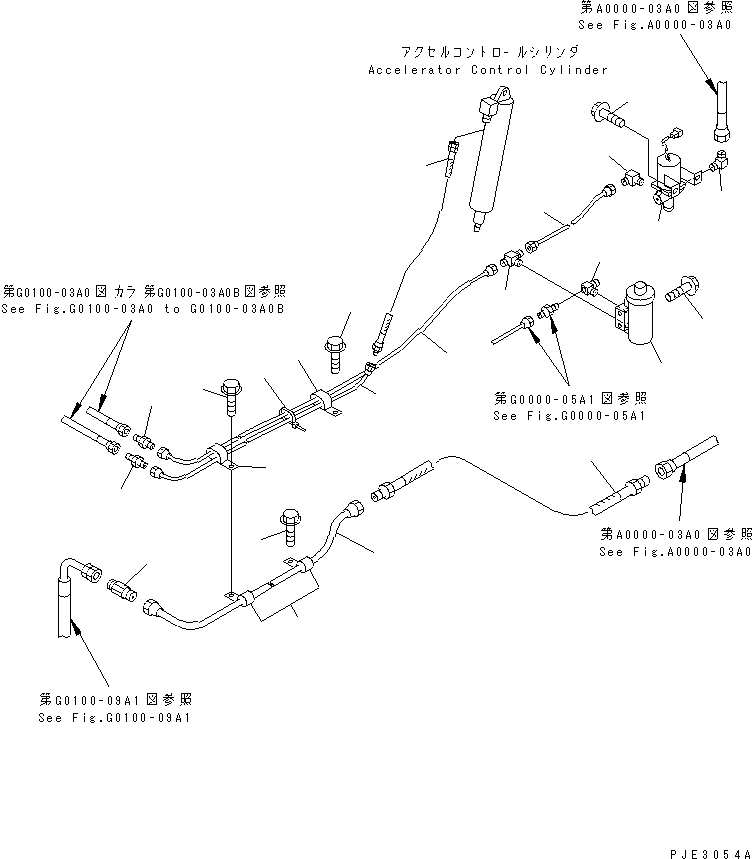 第A0000-03A0図参照
See Fig.A0000-03A0

アクセルコントロールシリンダ
Accelerator Control Cylinder

第G0100-03A0図カラ第G0100-03A0B図参照
See Fig.G0100-03A0 to G0100-03A0B

第G0000-05A1図参照
See Fig.G0000-05A1

第A0000-03A0図参照
See Fig.A0000-03A0

第G0100-09A1図参照
See Fig.G0100-09A1

PJE3054A