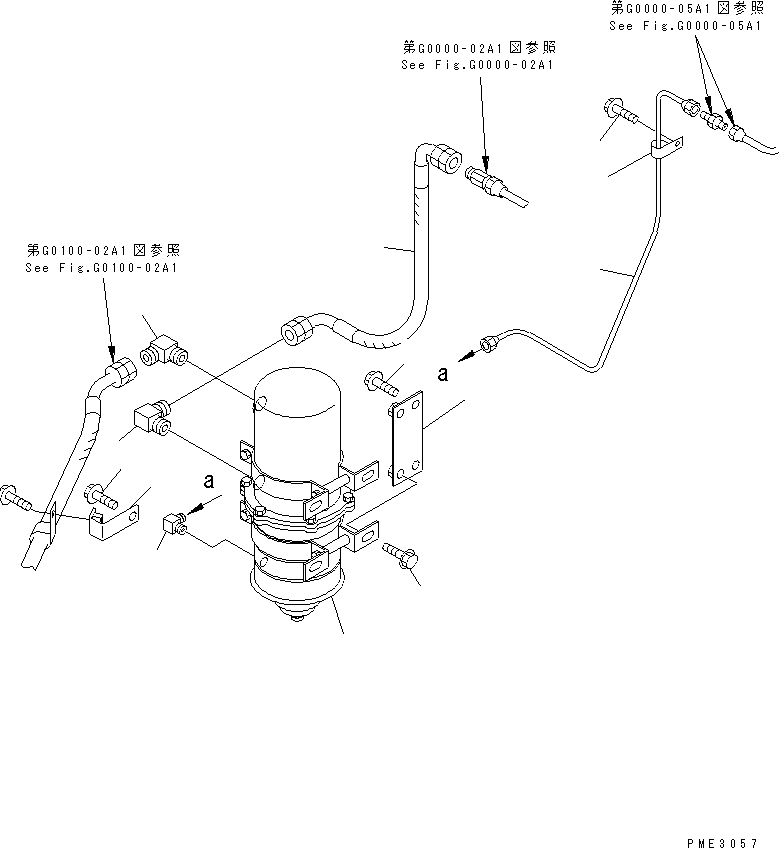 第G0000-05A1図参照
See Fig.G0000-05A1

第G0000-02A1図参照
See Fig.G0000-02A1

第G0100-02A1図参照
See Fig.G0100-02A1

a

a

PME3057