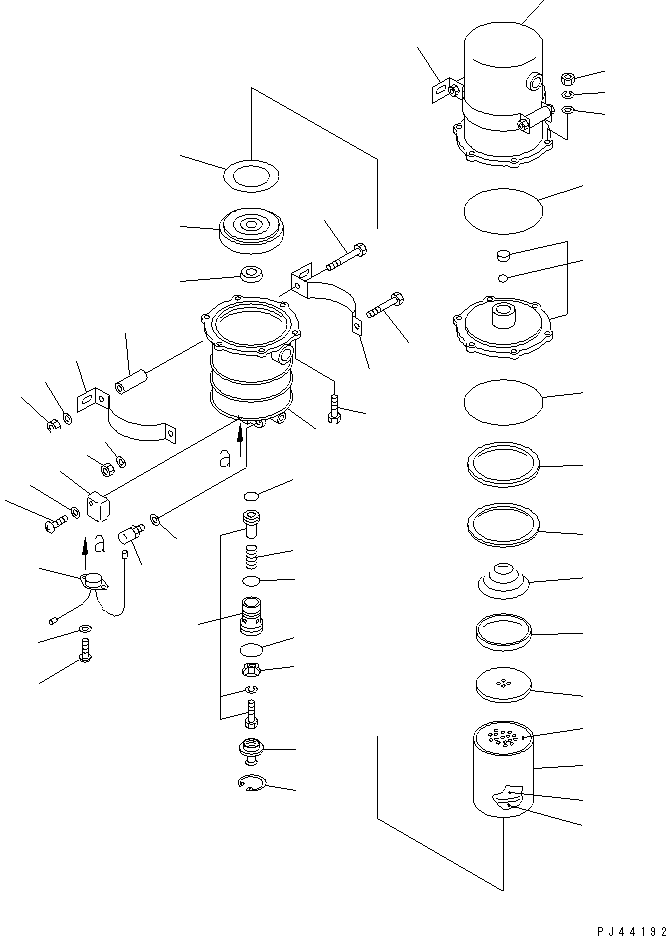 a
a
PJ44192