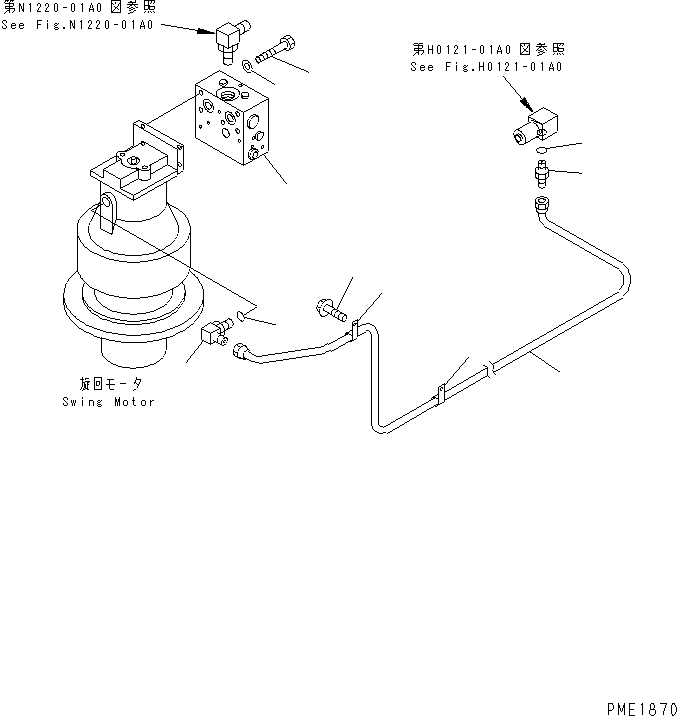 第N1220-01A0 図参照
See Fig.N1220-01A0

第H0121-01A0 図参照
See Fig.H0121-01A0

旋回モータ
Swing Motor

PME1870