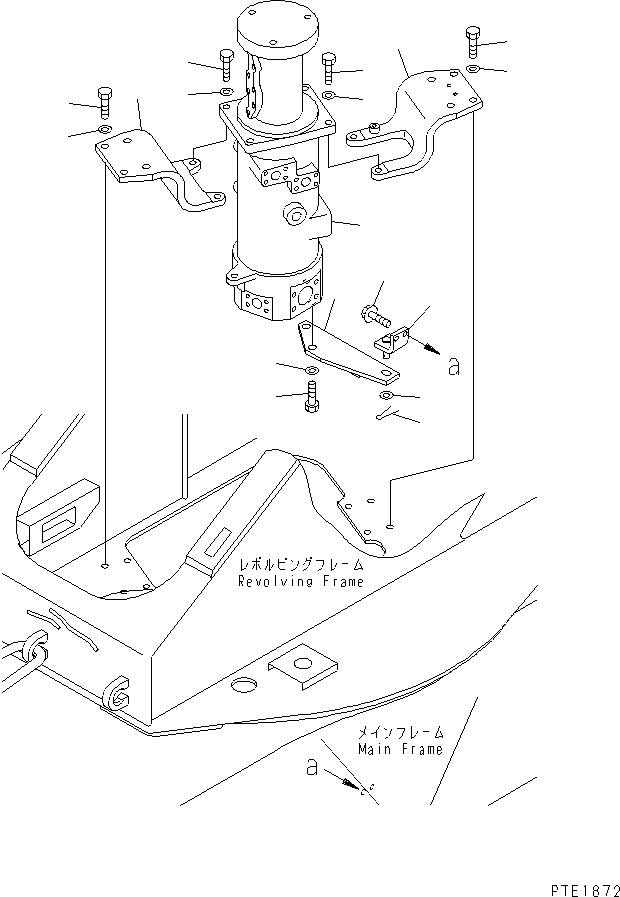 a

レボルビングフレーム
Revolving Frame

メインフレーム
Main Frame

a

PTE1872