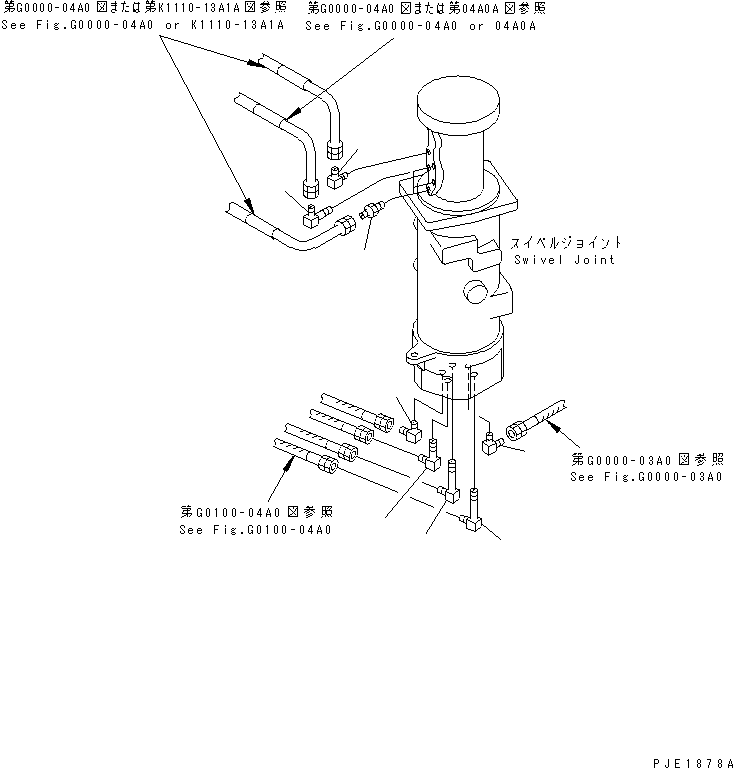 第G0000-04A0 図または第K1110-13A1A 図参照
See Fig.G0000-04A0 or K1110-13A1A

第G0000-04A0 図または第04A0A 図参照
See Fig.G0000-04A0 or 04A0A

スイベルジョイント
Swivel Joint

第G0000-03A0 図参照
See Fig.G0000-03A0

第G0100-04A0 図参照
See Fig.G0100-04A0

PJE1878A