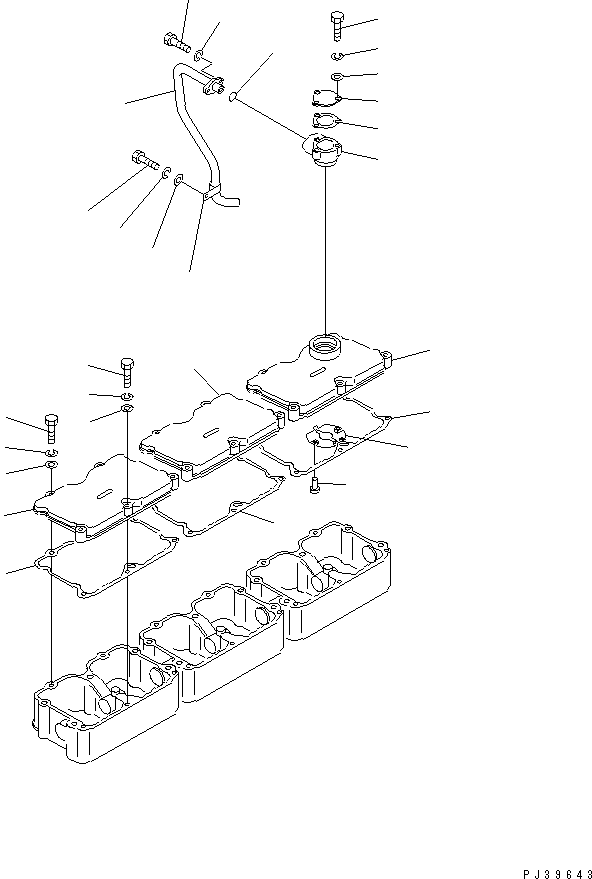 PJ39643