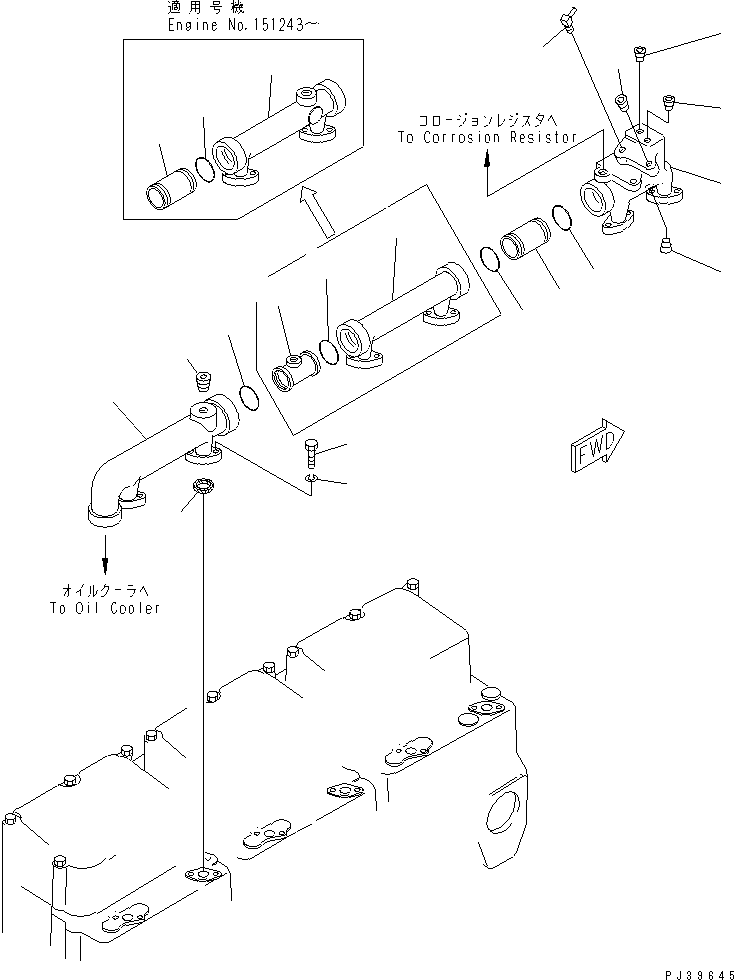 適用号機
Engine No.151243~

コロージョンレジスタへ
To Corrosion Resistor

FWD

オイルクーラへ
To Oil Cooler

PJ39645