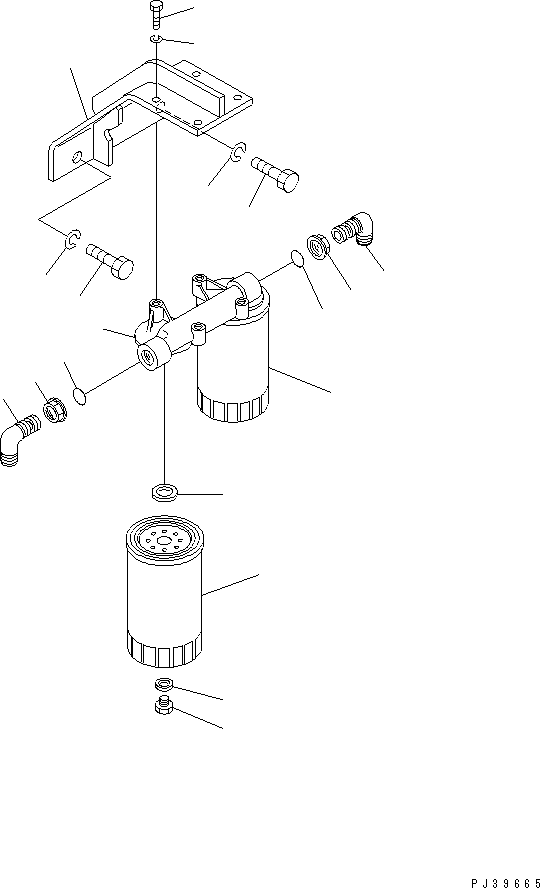 PJ39665