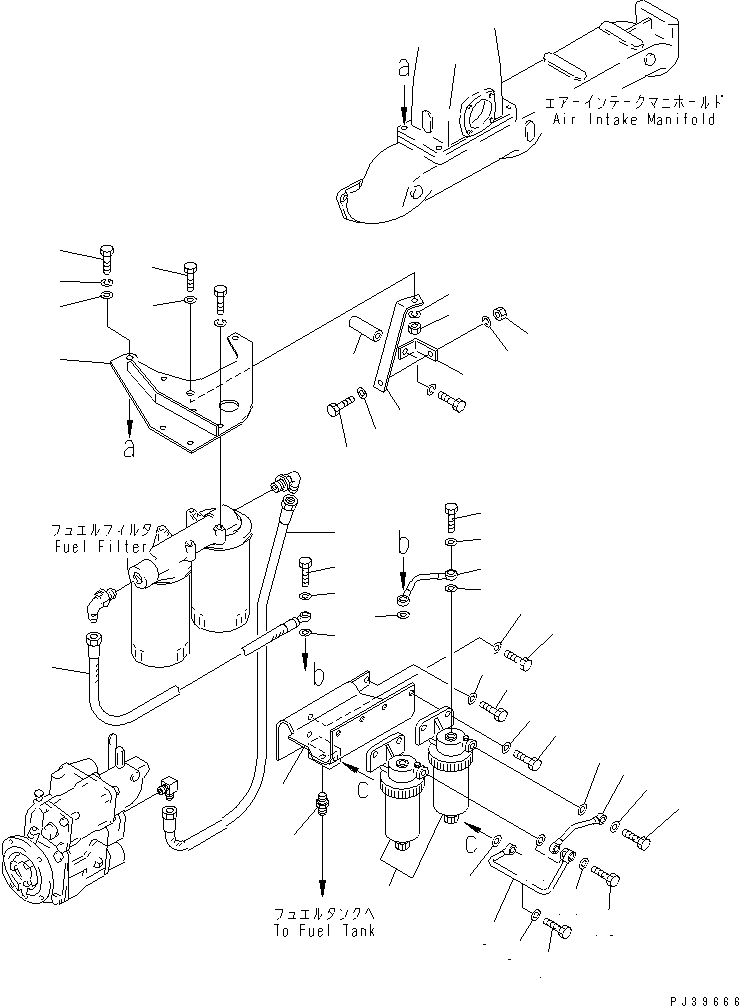 a
エアーインテークマニホールド
Air Intake Manifold

a

フュエルフィルタ
Fuel Filter

b

b

c

c

フュエルタンクへ
To Fuel Tank

PJ39666