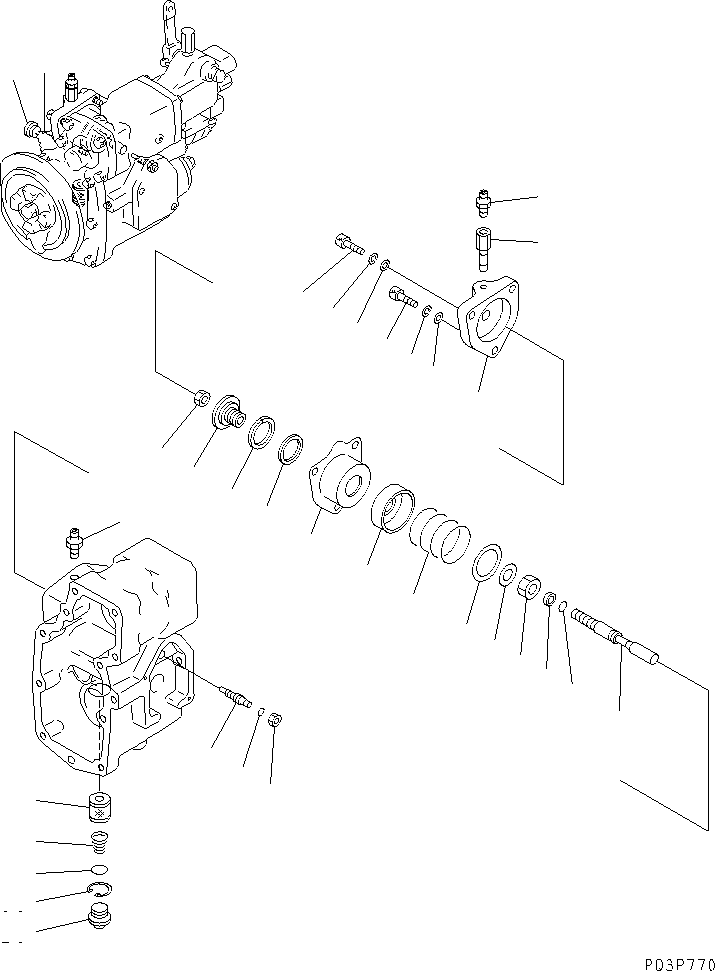 P03P770