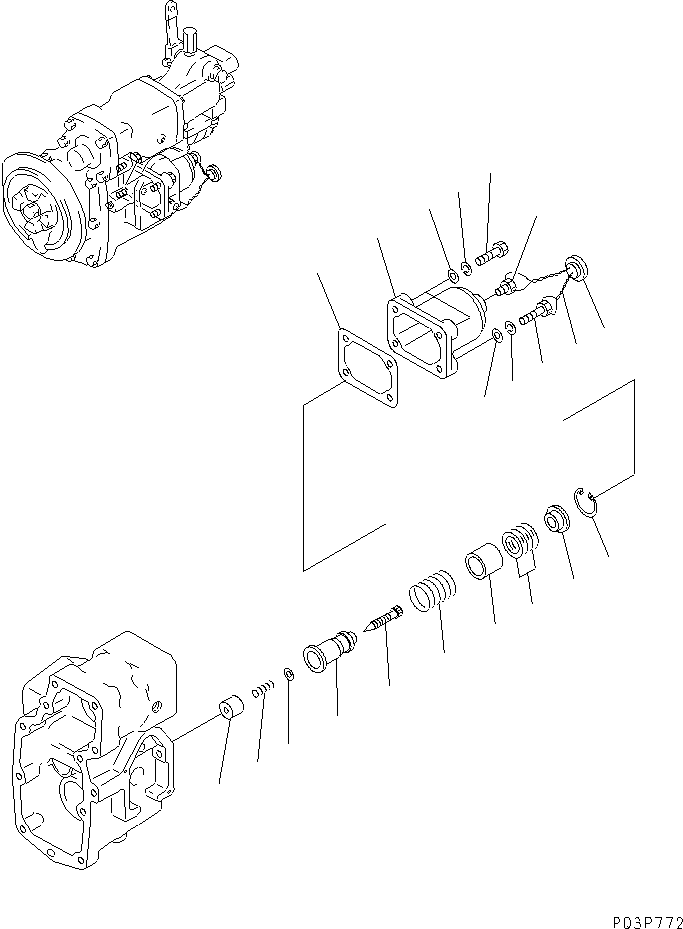 P03P772