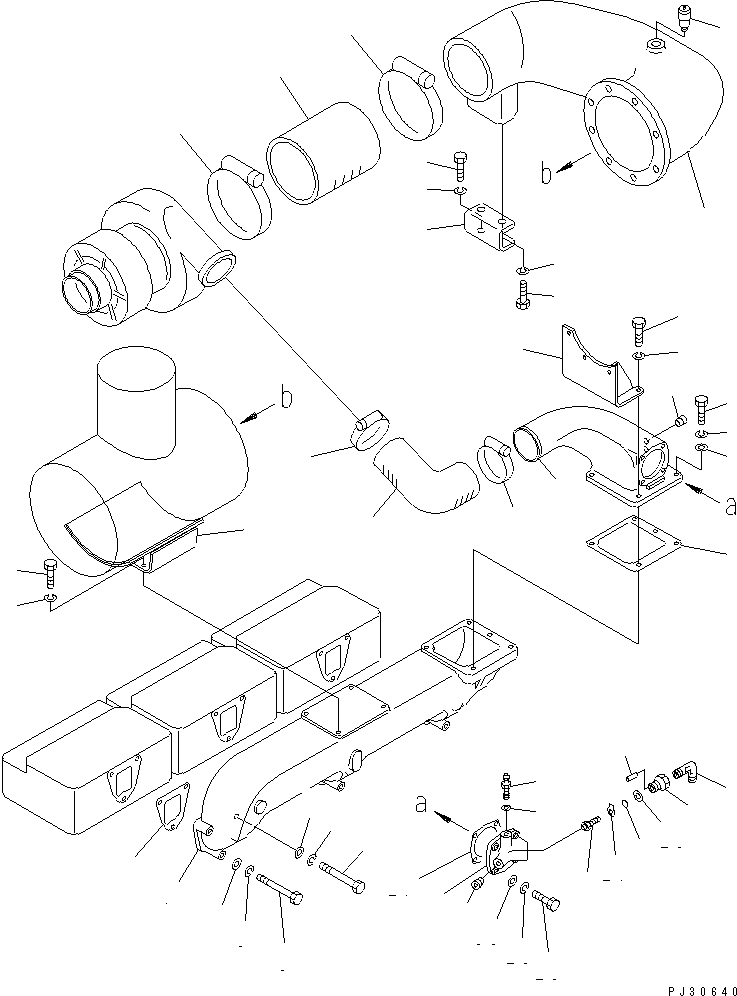 b
b
a
a
PJ30640