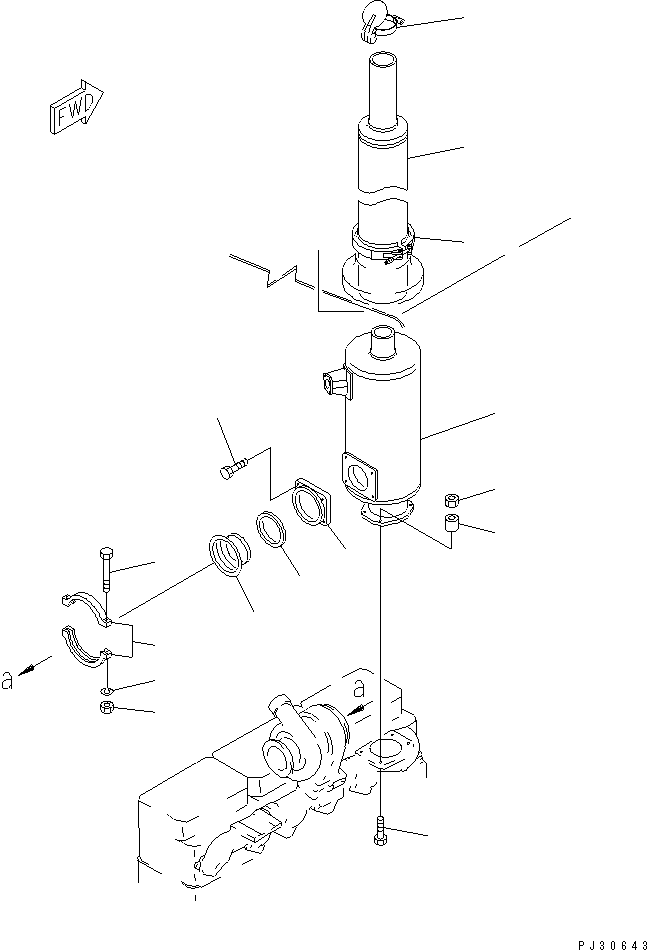 FWD

a

a

PJ30643