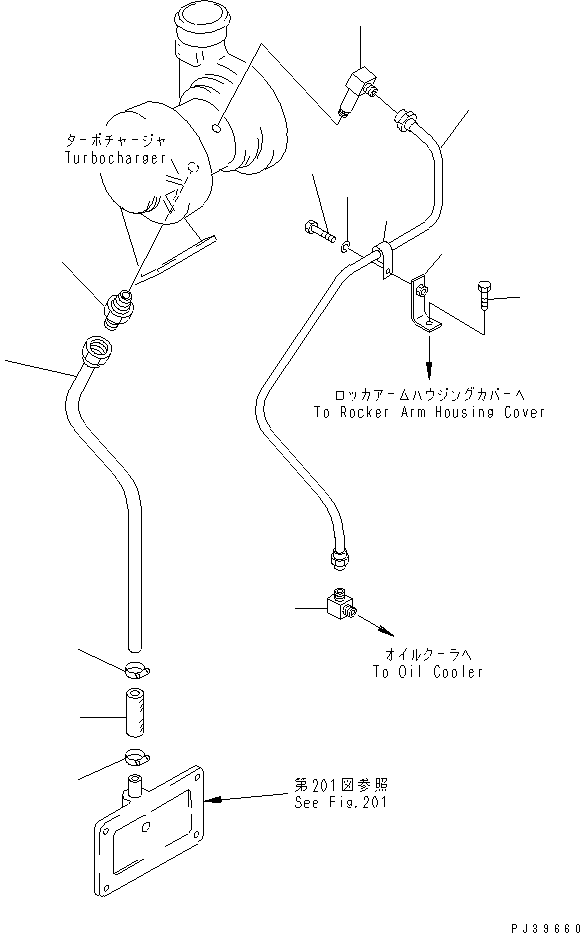 ターボチャージャ
Turbocharger

ロッカアームハウジングカバーへ
To Rocker Arm Housing Cover

オイルクーラへ
To Oil Cooler

第201図参照
See Fig.201

PJ39660