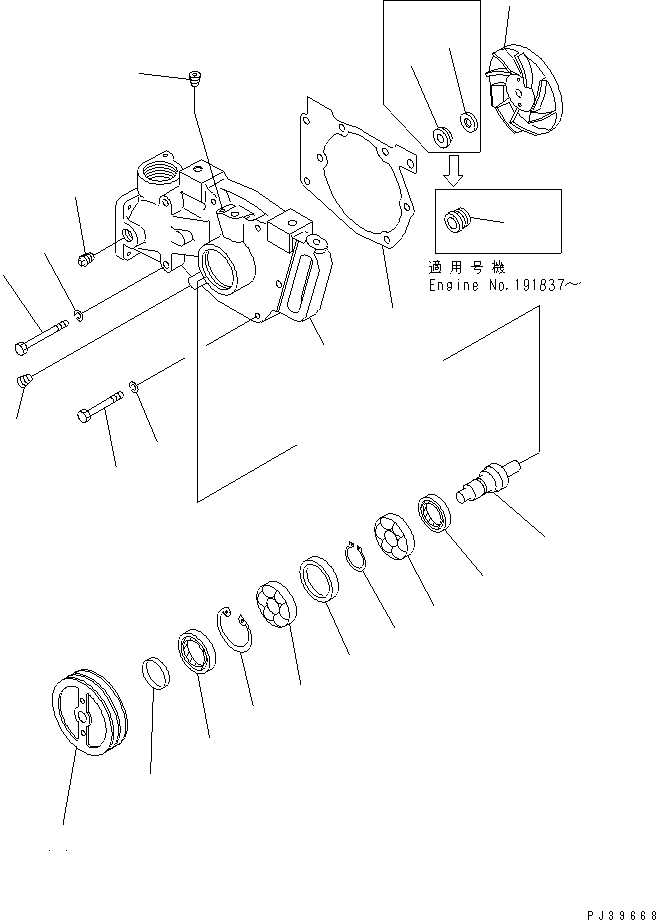 適用号機
Engine No.191837~

PJ39668