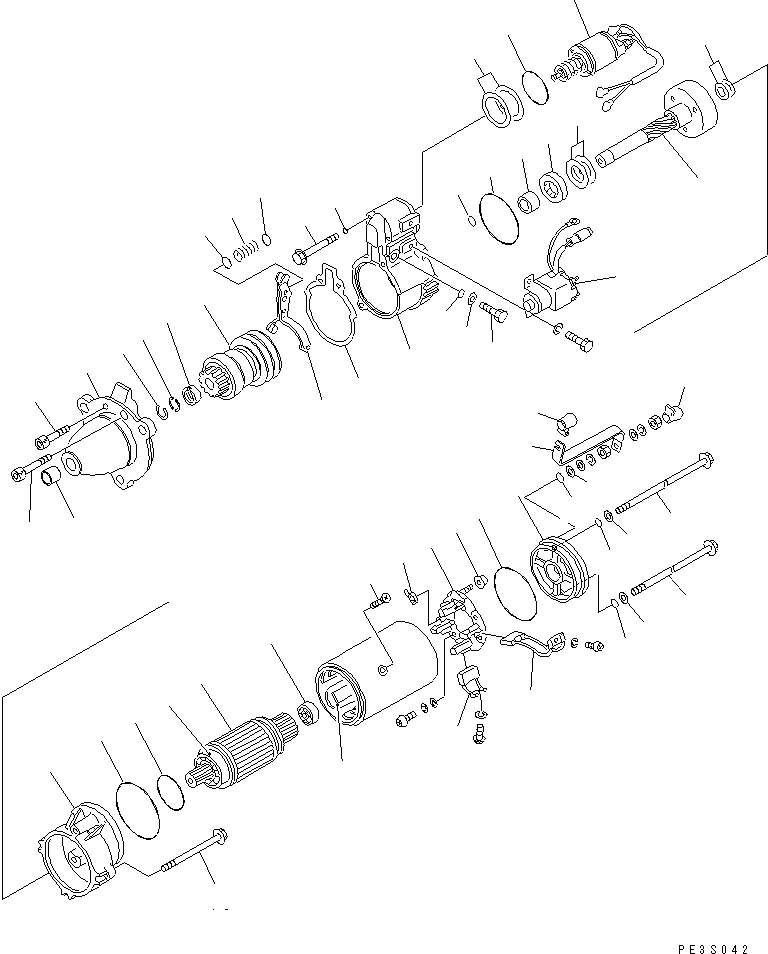 PE3S042