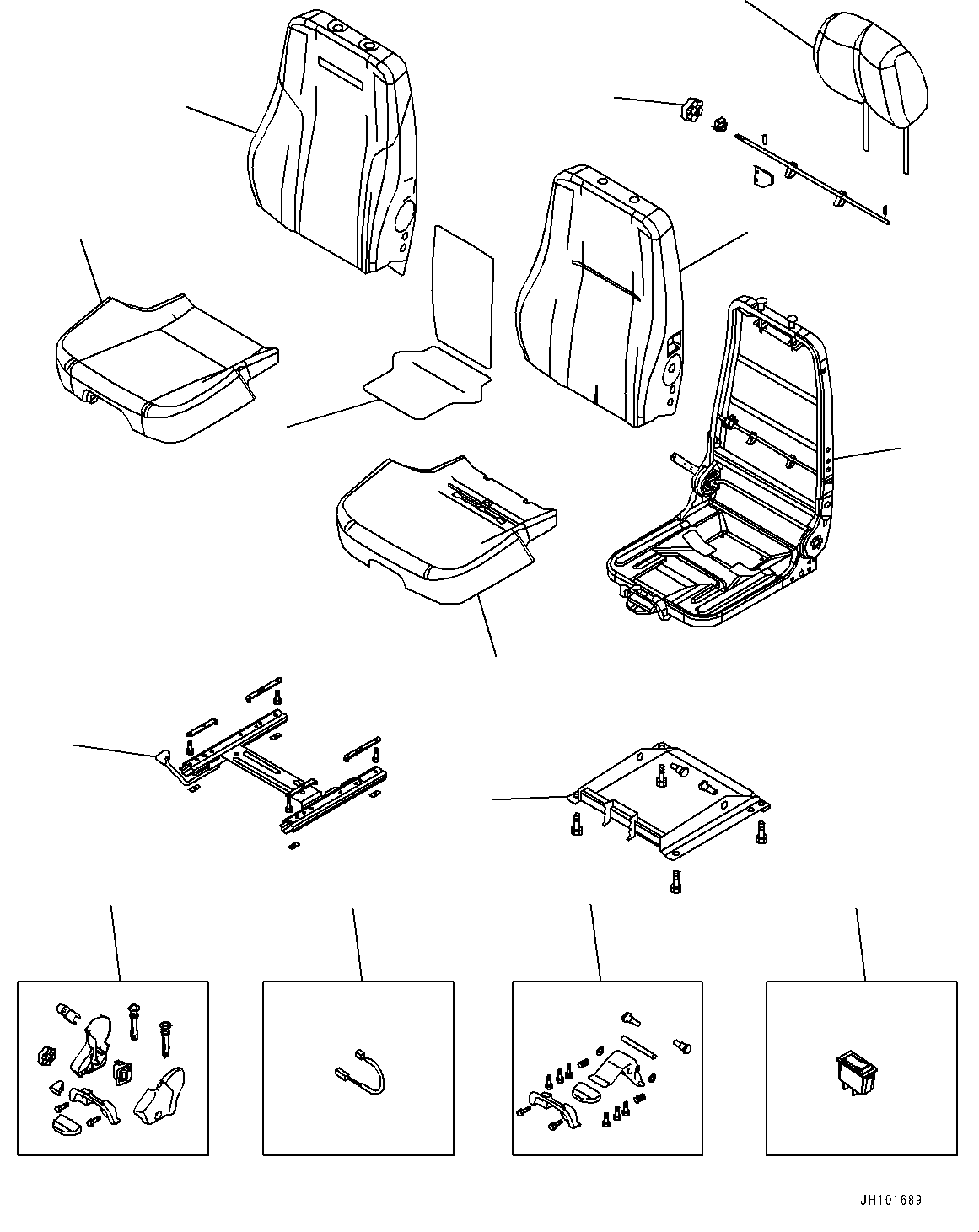 JH101689