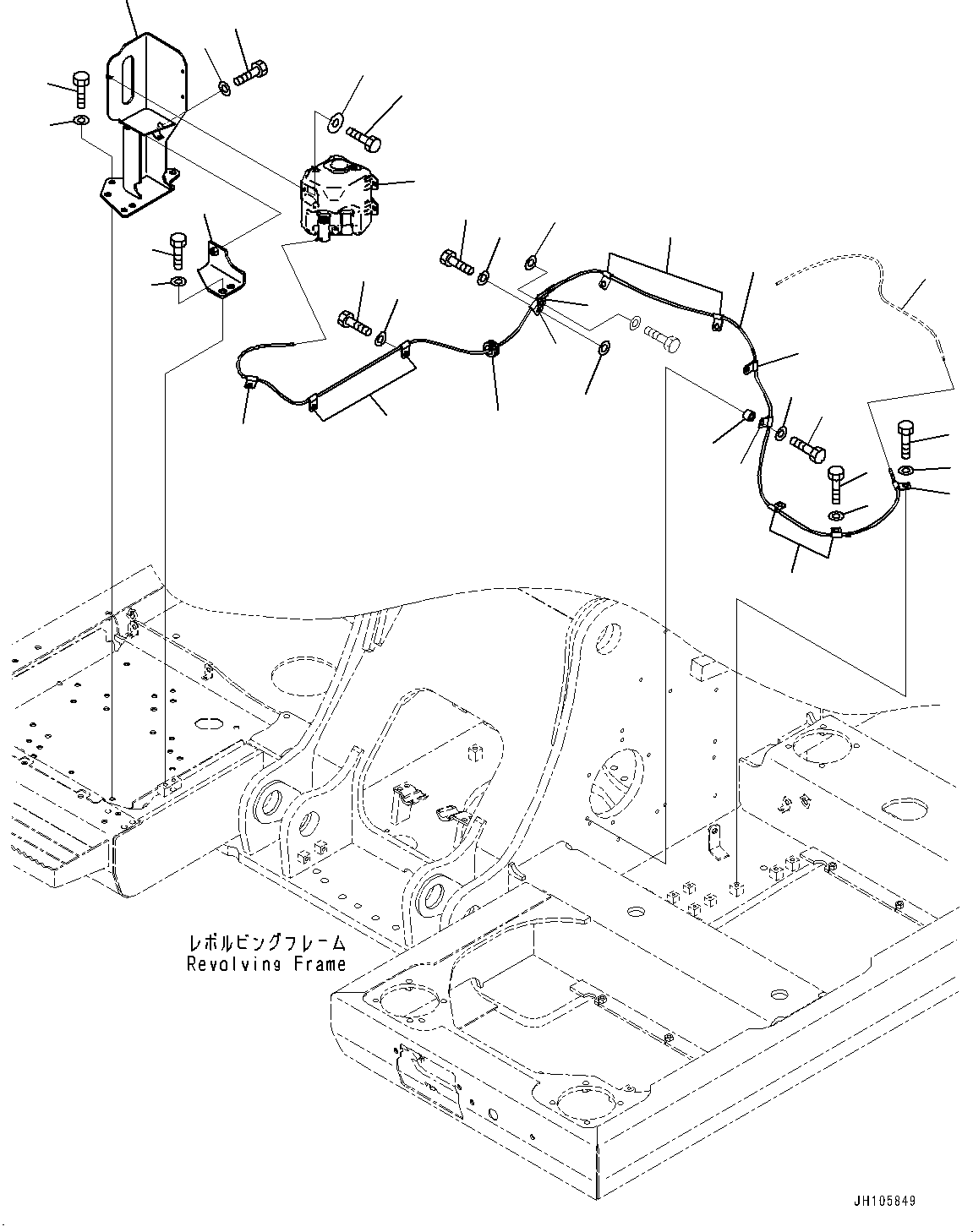 レボルビングフレーム
Revolving Frame

JH105849