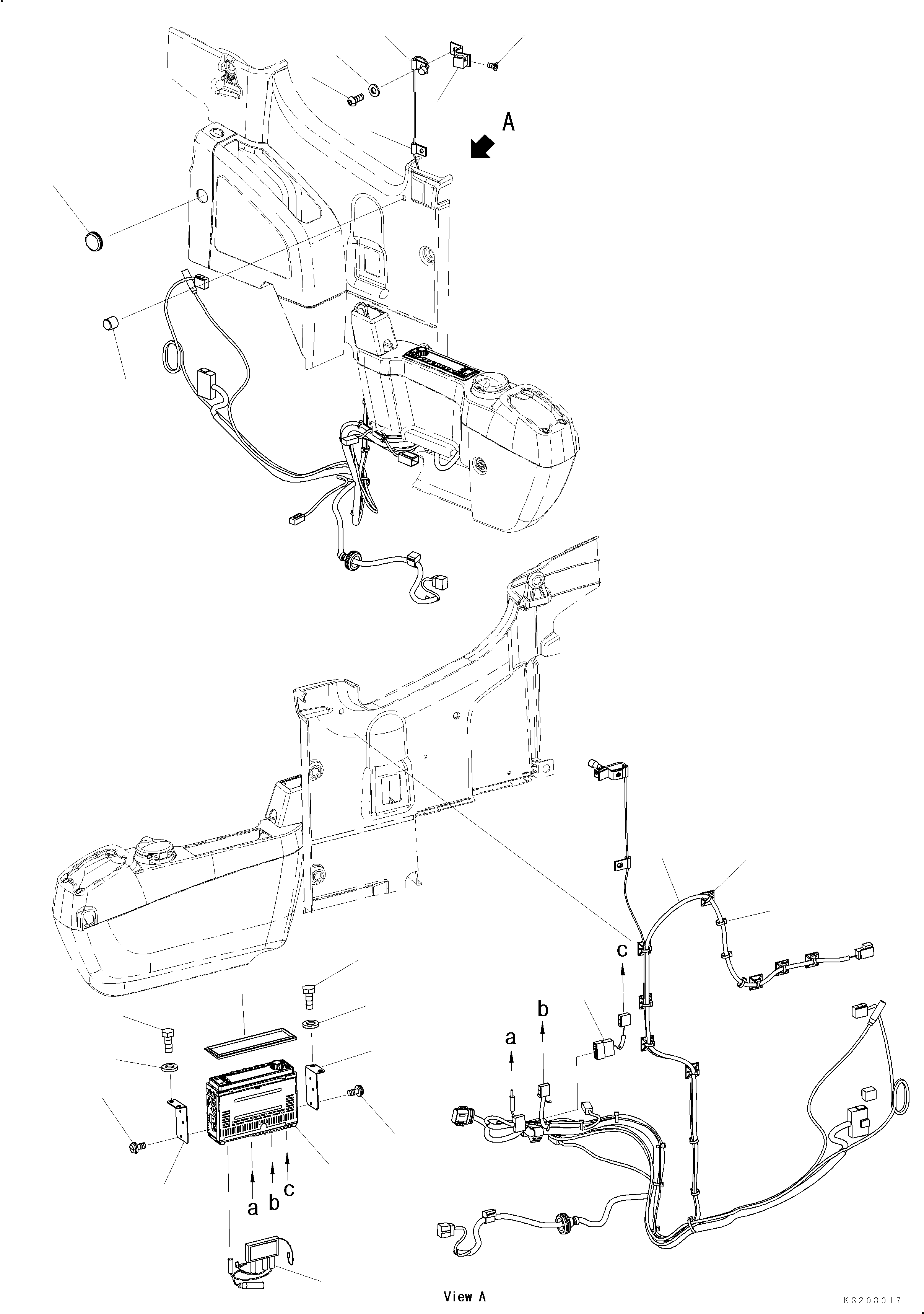 A

c

b

a

a b c

View A

KS203017