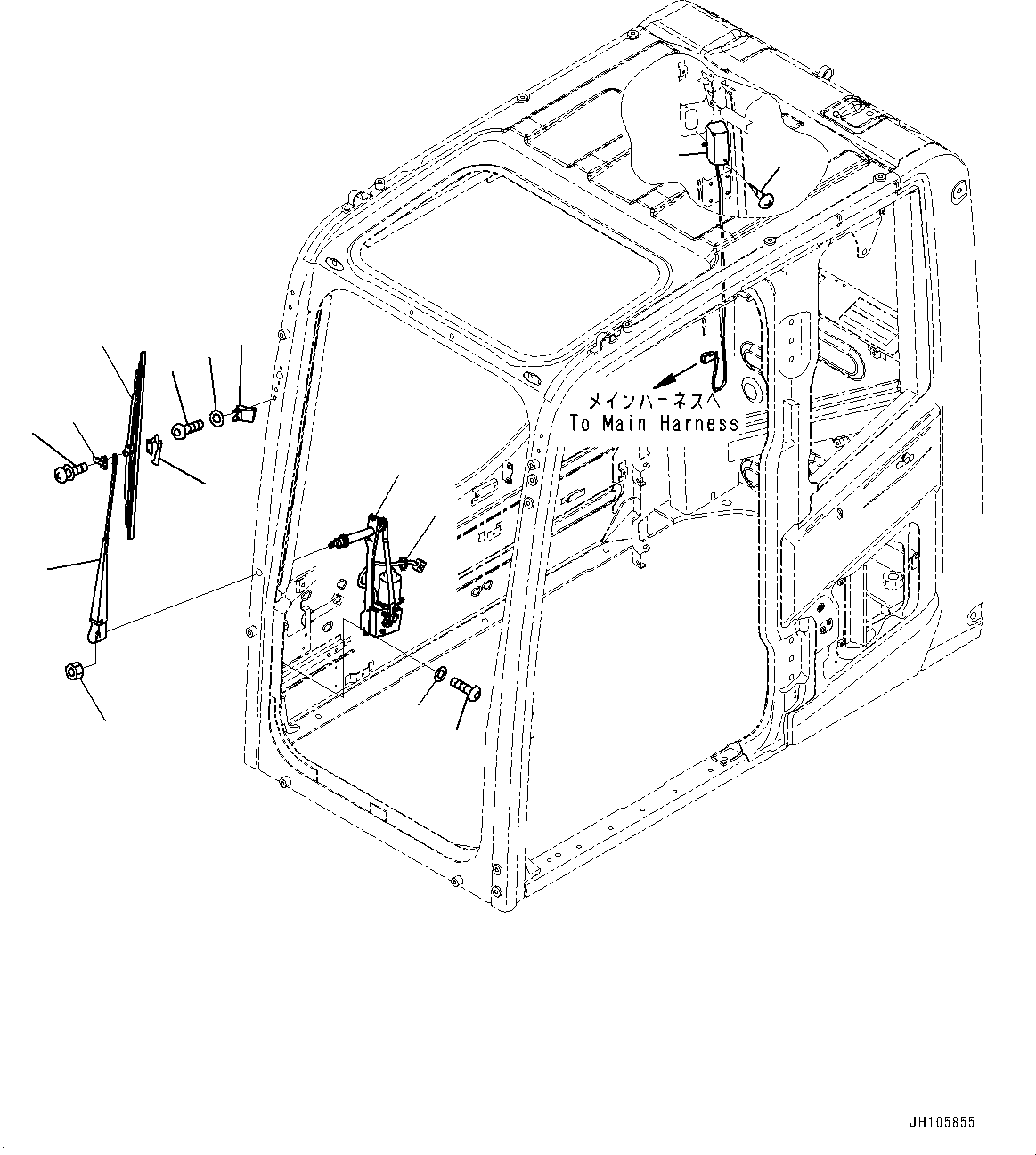 メインハーネスへ
To Main Harness

JH105855