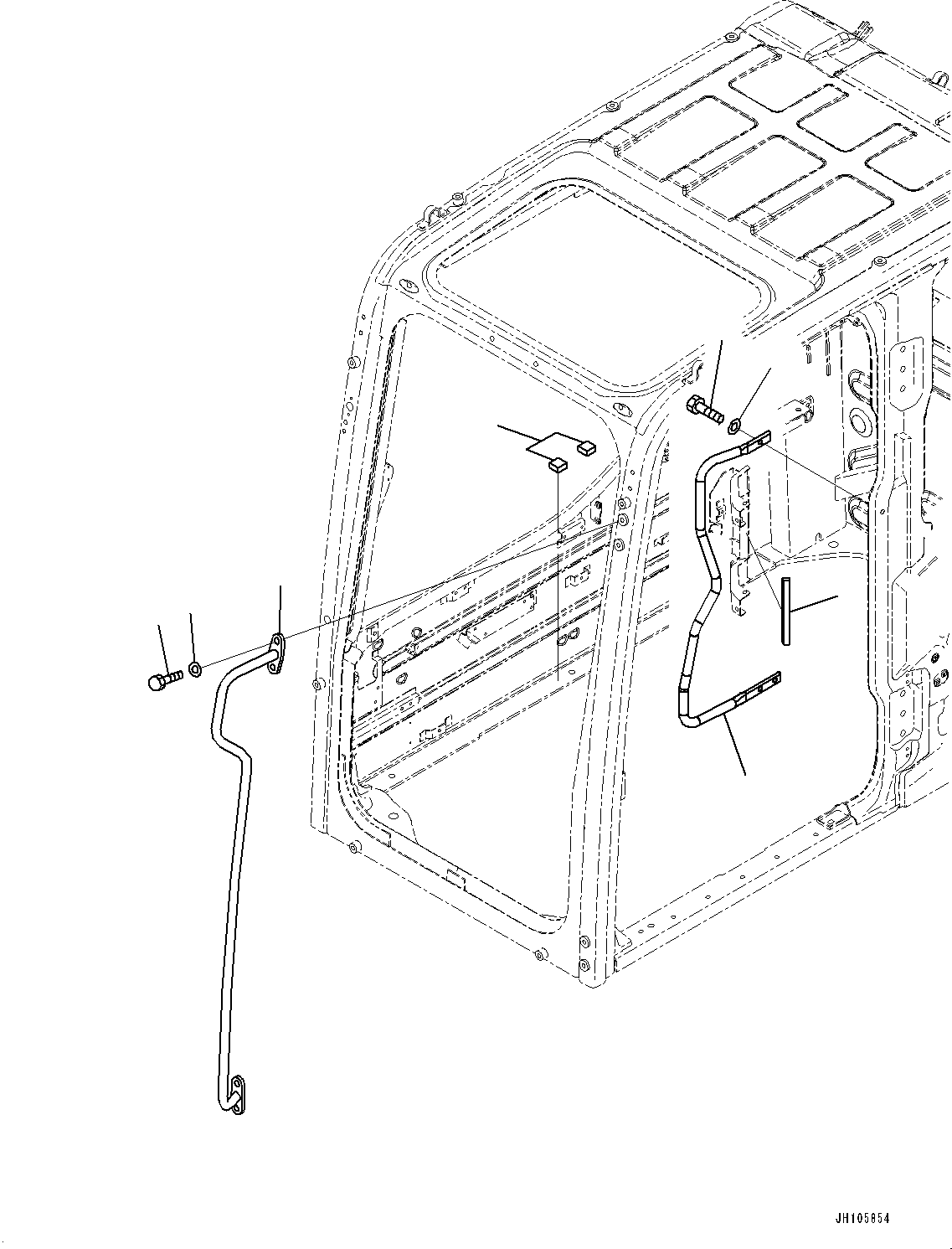 JH105854