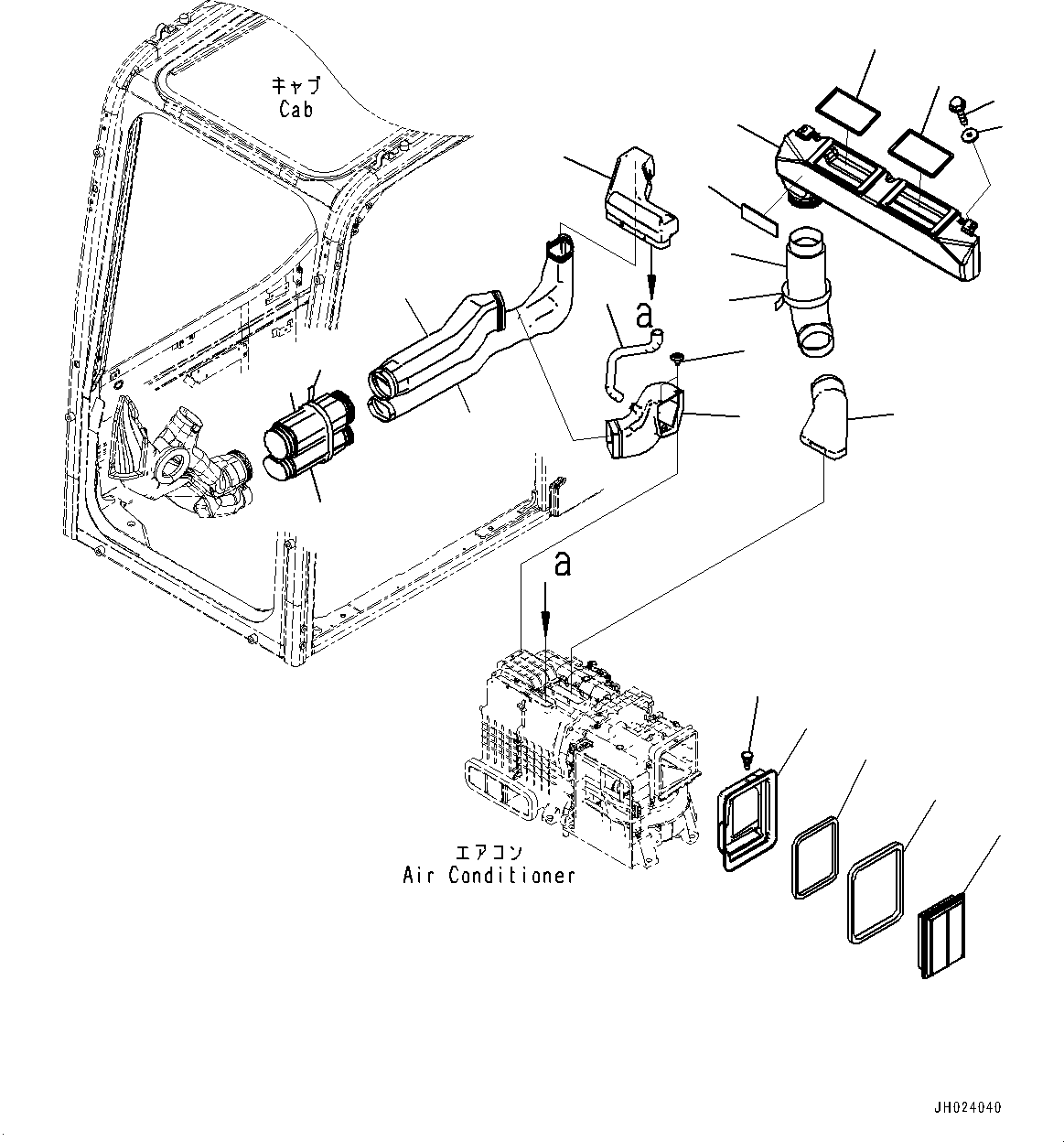 キャブ
Cab

a

a

エアコン
Air Conditioner

JH024040