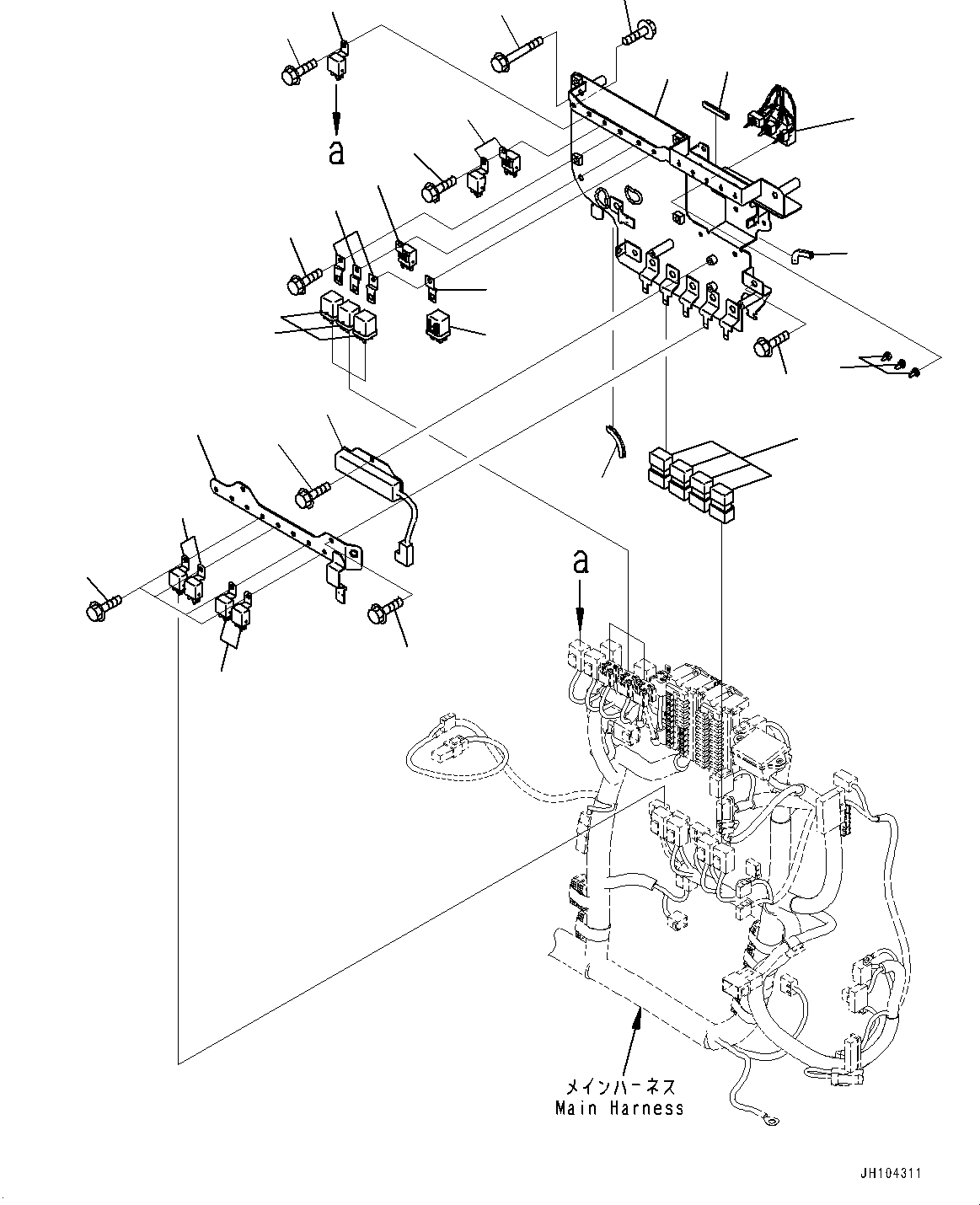 a

a

メインハーネス
Main Harness

JH104311