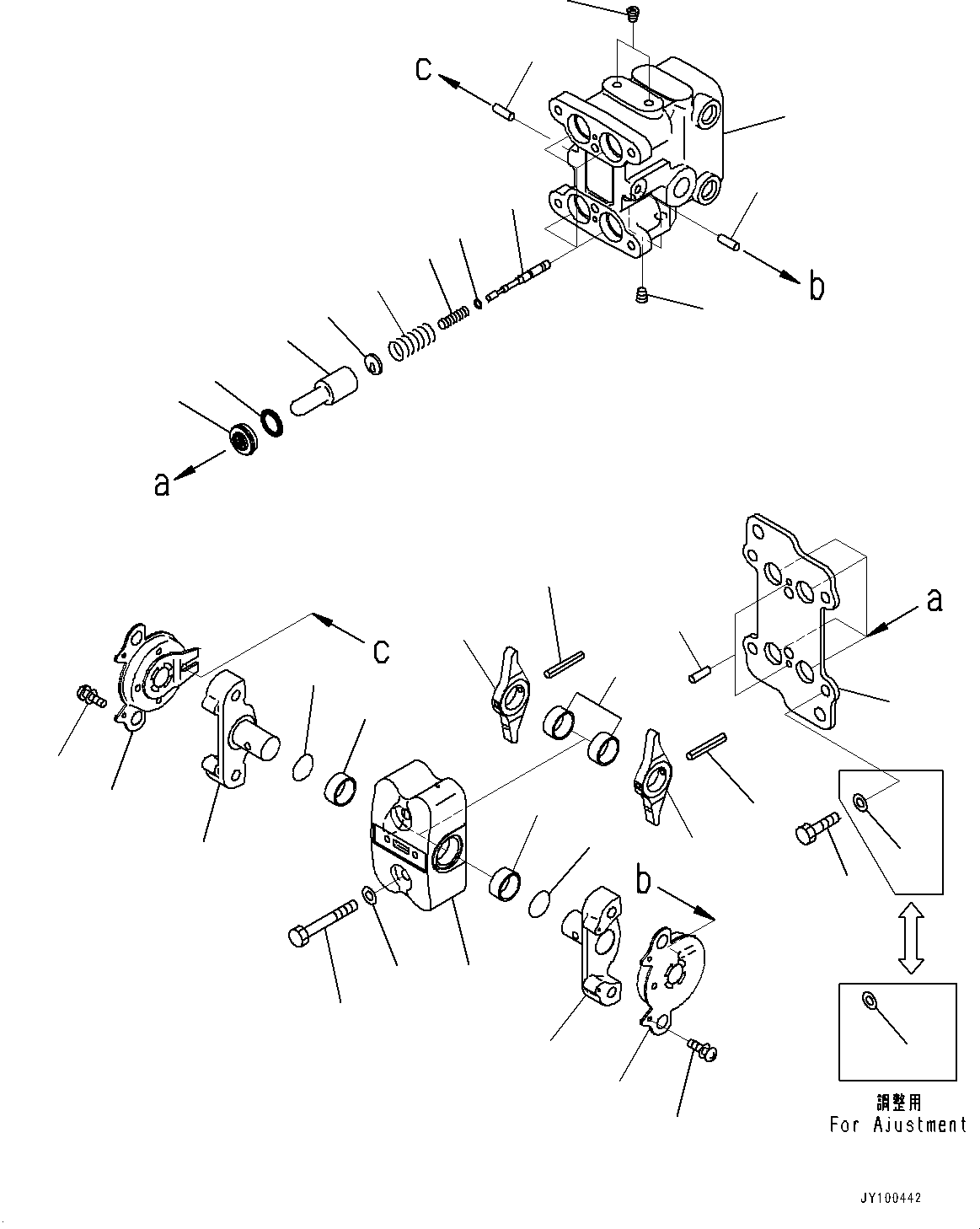 c

b

a

a

c

b

調整用
For Ajustment

JY100442