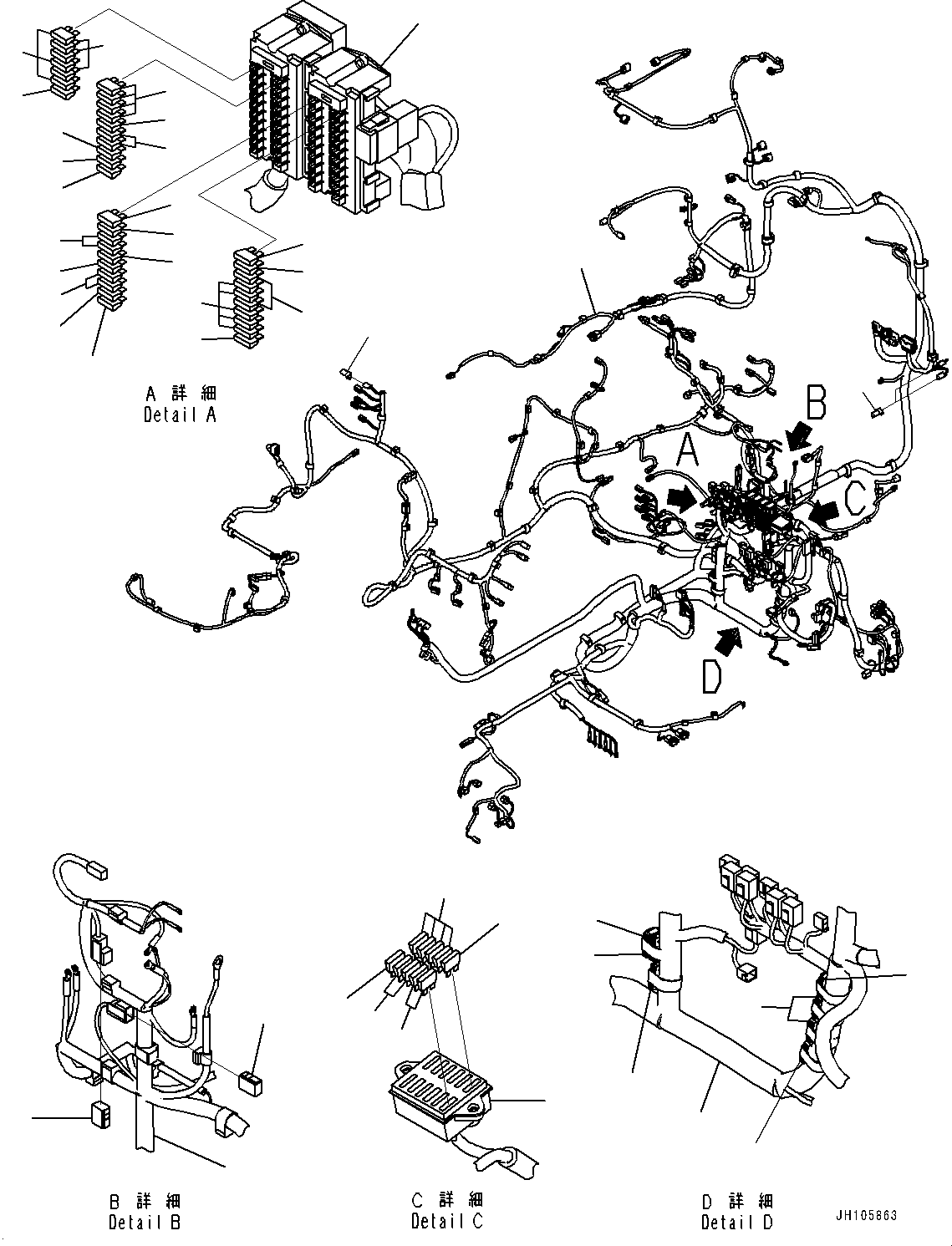 A 詳 細
Detail A

B

A

C

D

B 詳 細
Detail B

C 詳 細
Detail C

D 詳 細
Detail D

JH105863