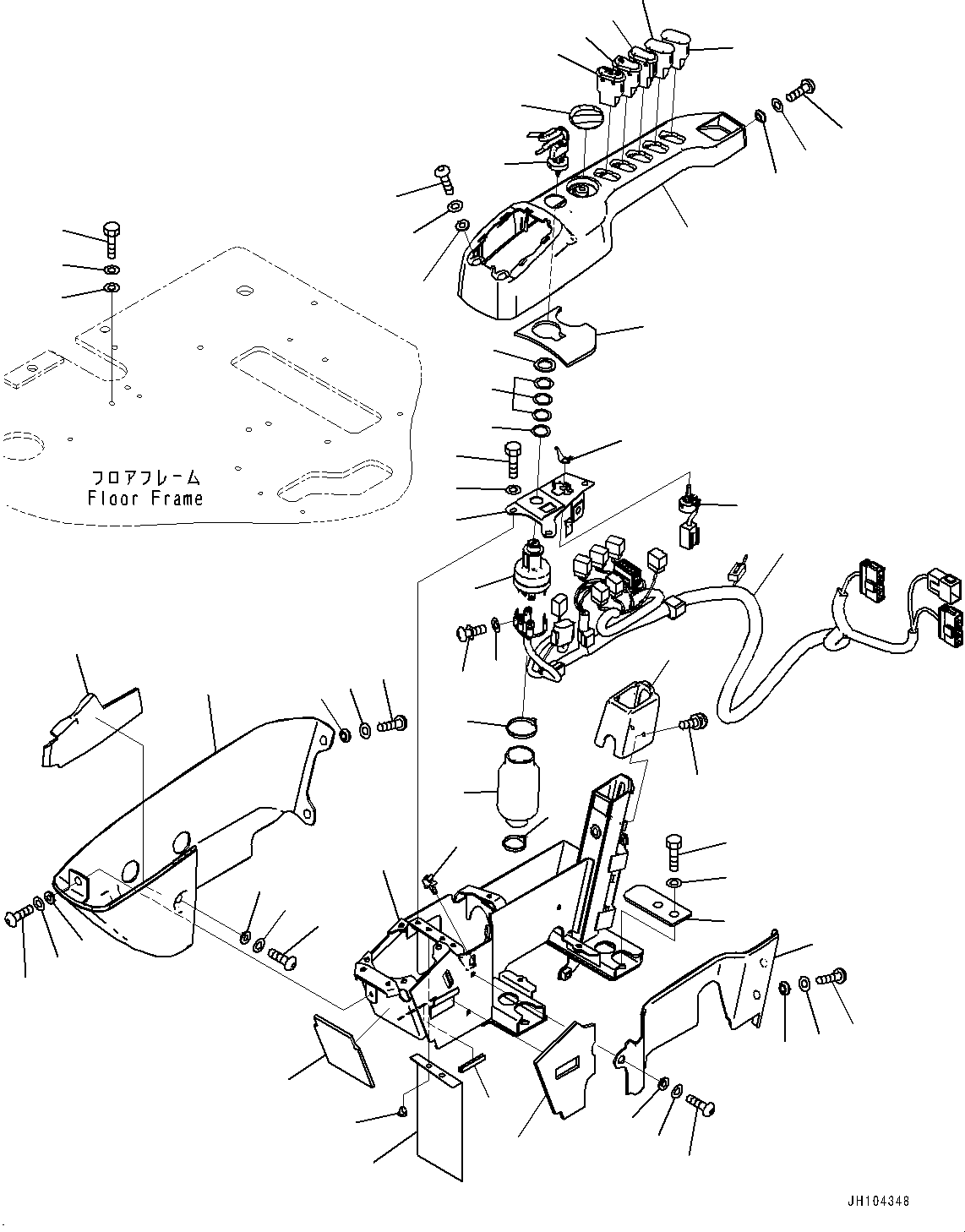 フロアフレーム
Floor Frame

JH104348