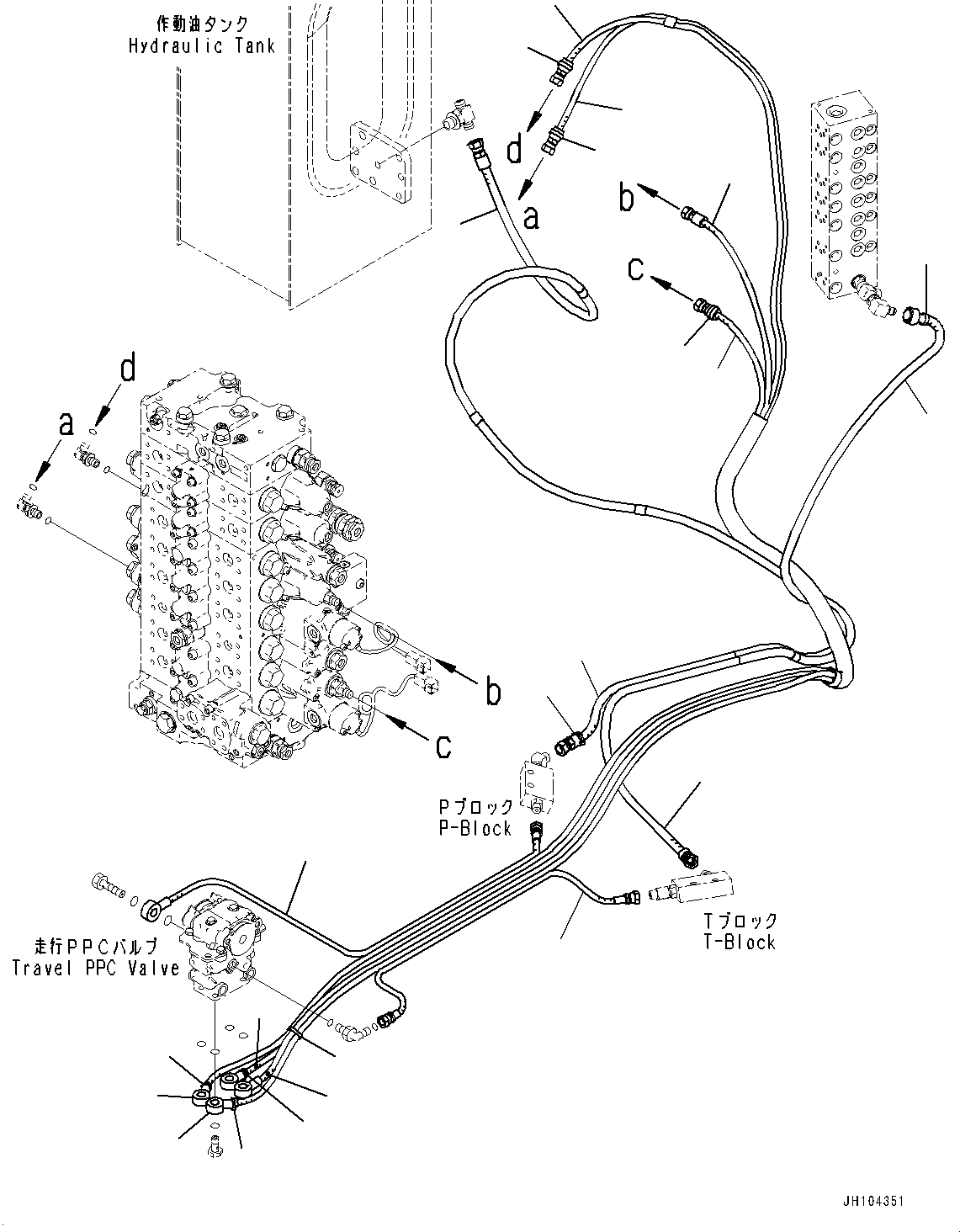 作動油タンク
Hydraulic Tank

d

a

b

c

d

a

b

c

Pブロック
P-Block

Tブロック
T-Block

走行PPCバルブ
Travel PPC Valve

JH104351