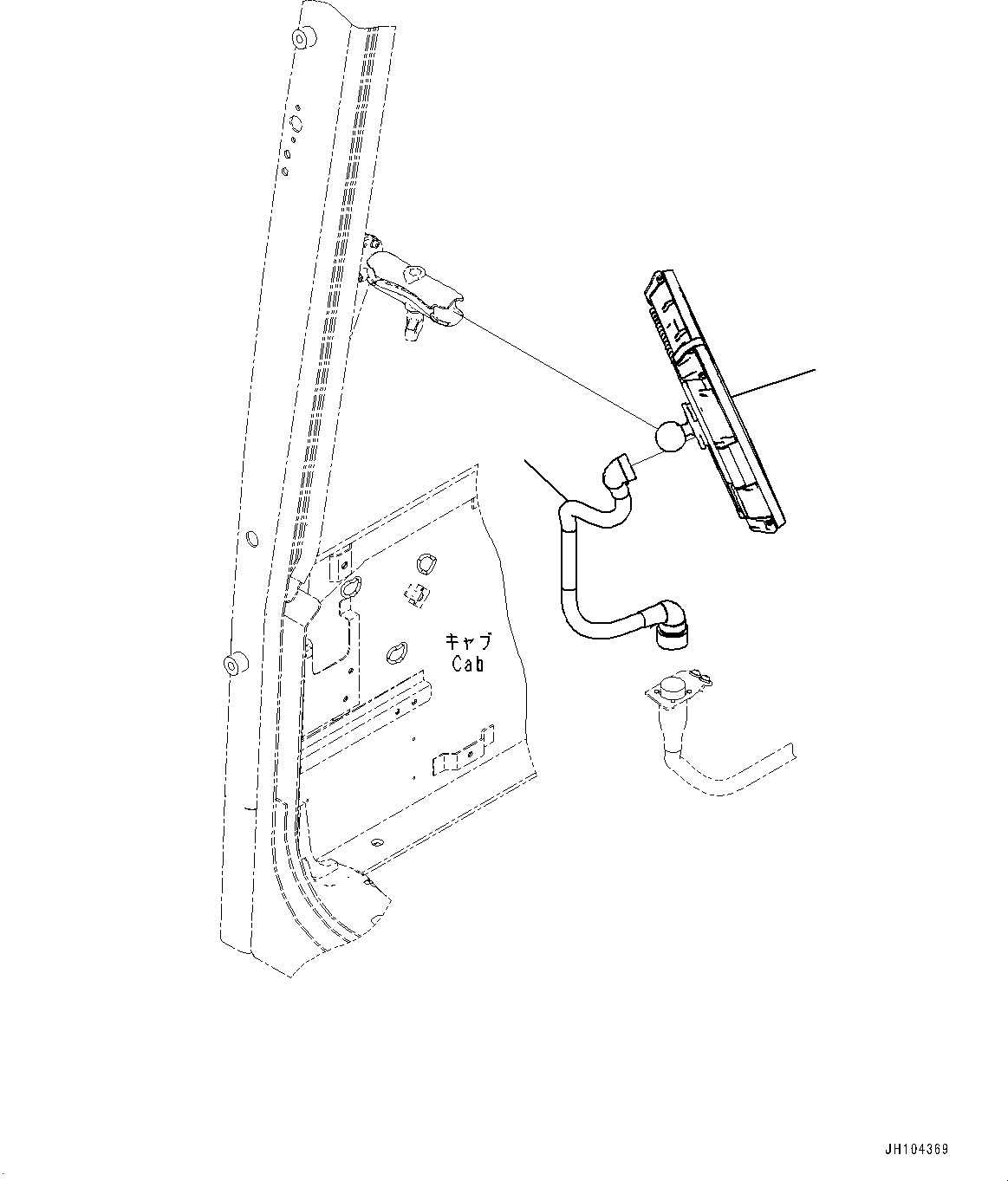 キャブ
Cab

JH104369