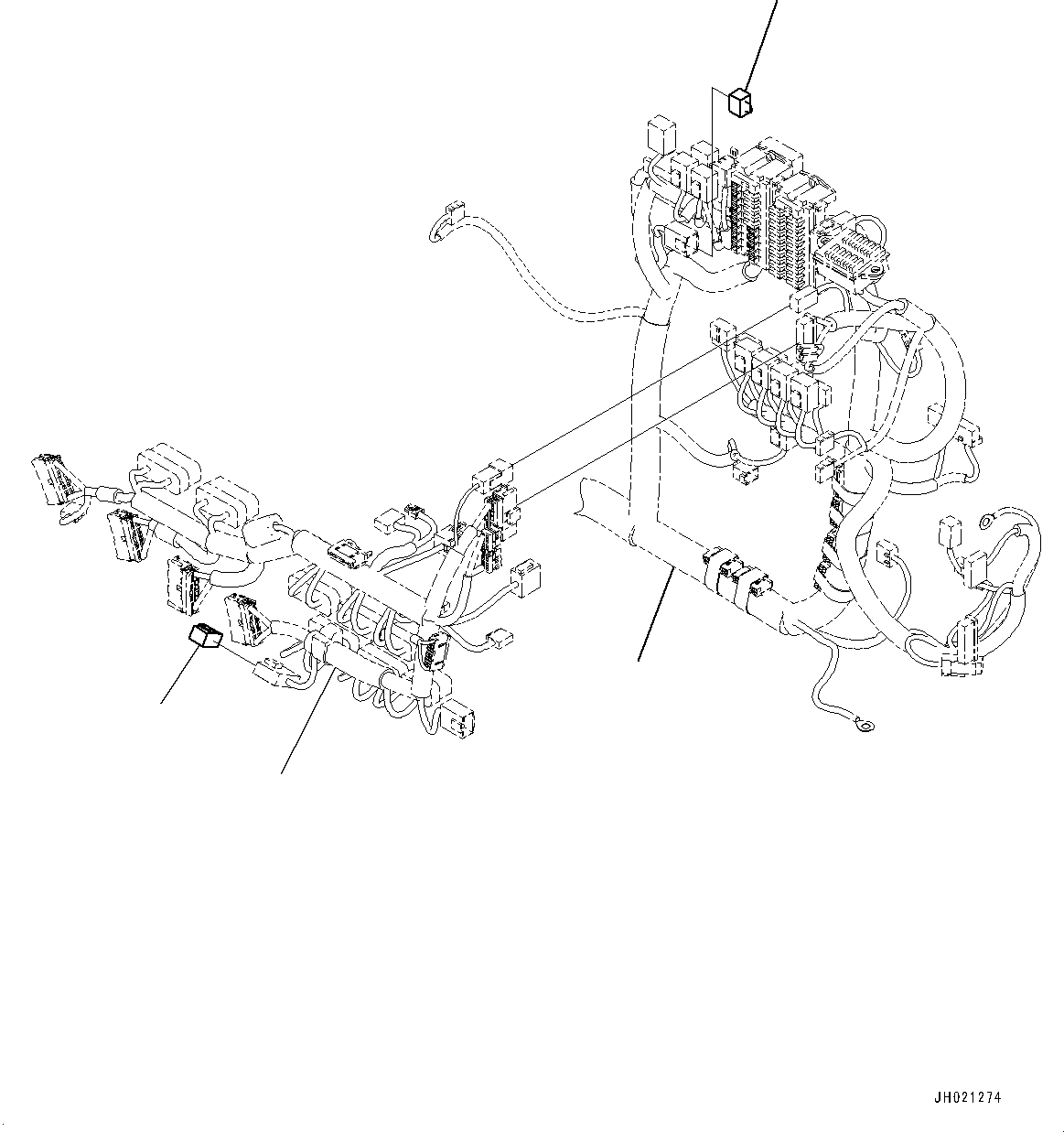 JH021274