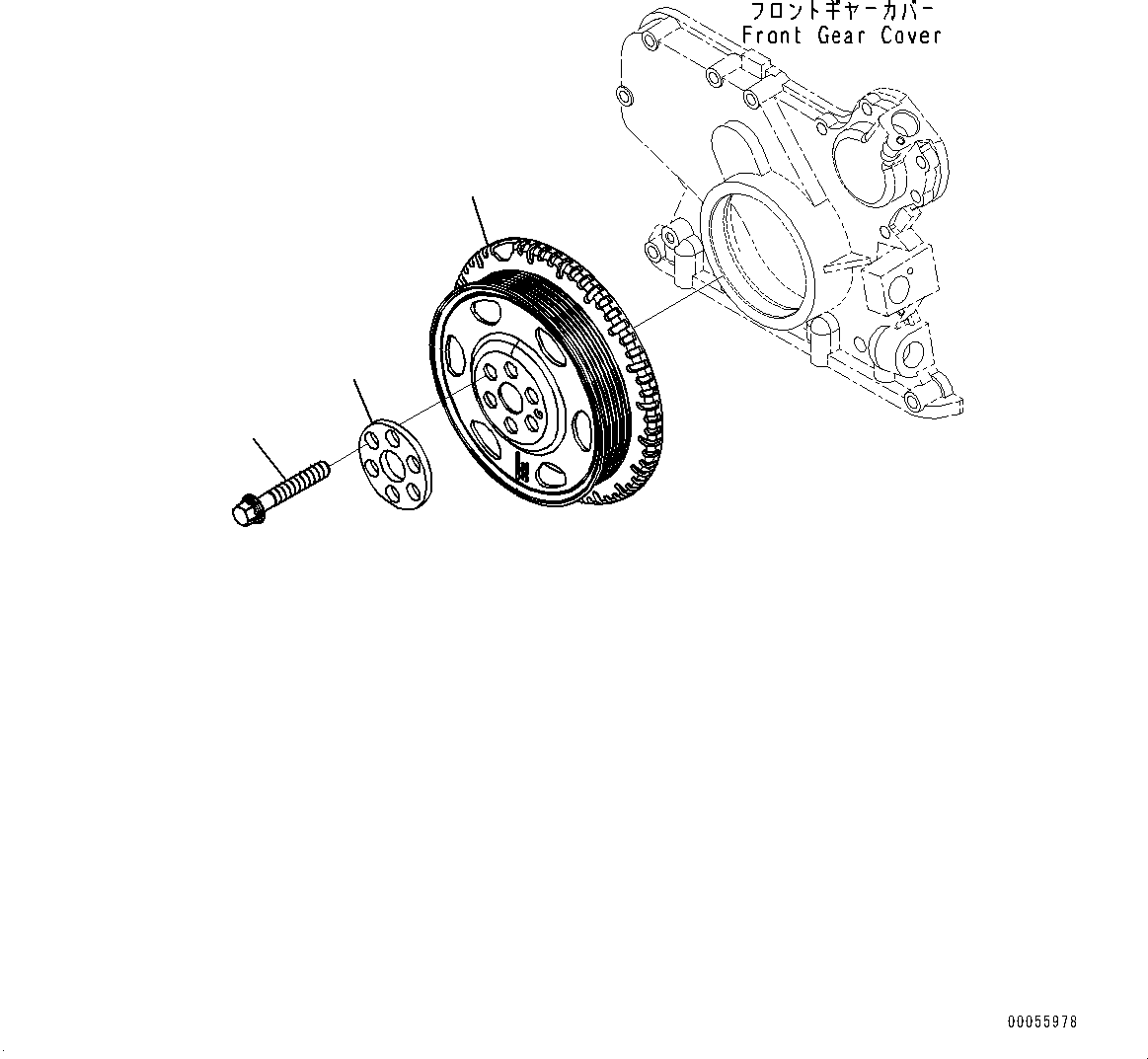 フロントギヤーカバー
Front Gear Cover

00055978