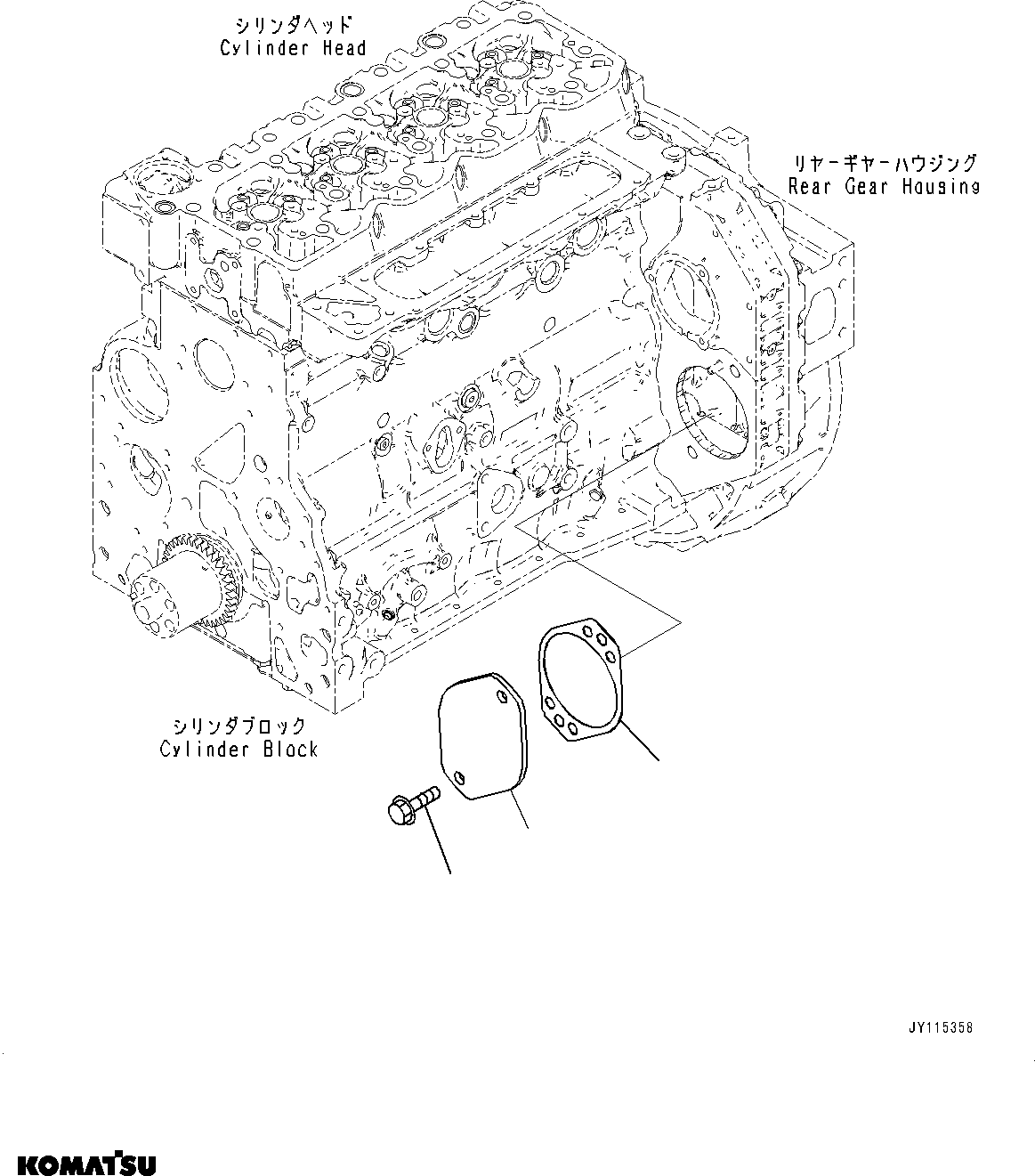 シリンダヘッド
Cylinder Head

リヤーギヤーハウジング
Rear Gear Housing

シリンダブロック
Cylinder Block

JY115358

KOMATSU