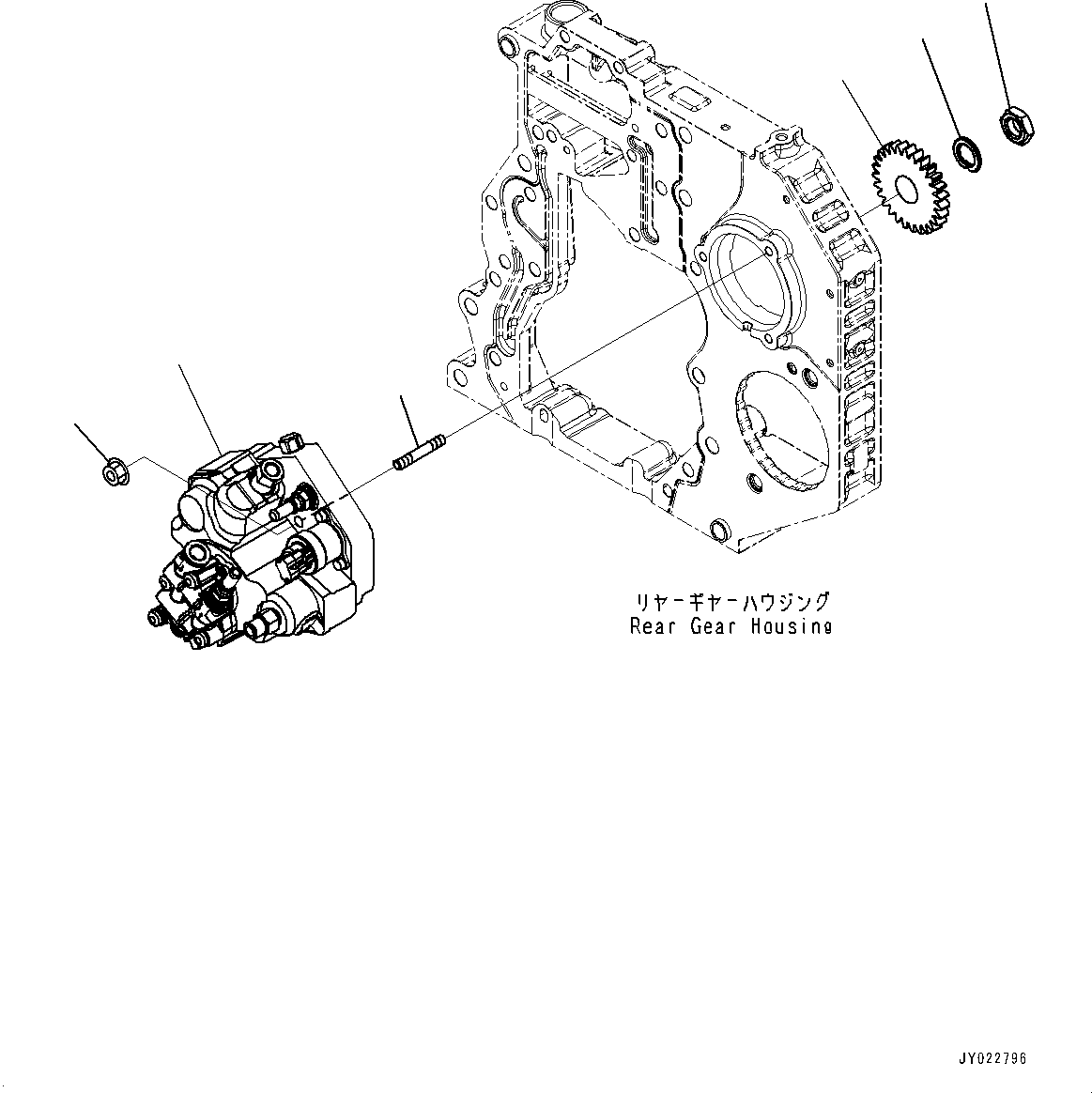 リヤーギヤーハウジング
Rear Gear Housing

JY022796