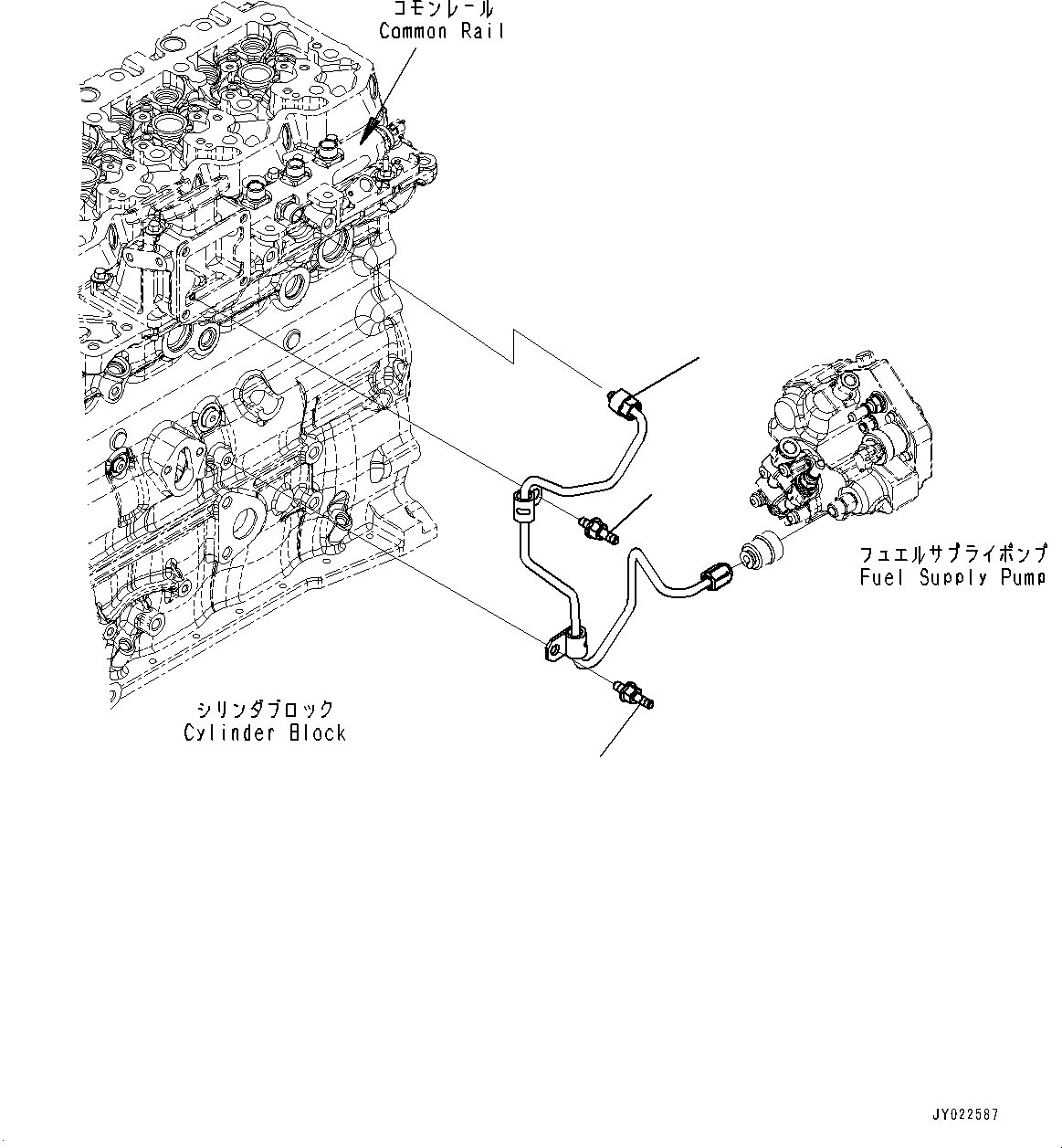 コモンレール
Common Rail

フュエルサプライポンプ
Fuel Supply Pump

シリンダブロック
Cylinder Block

JY022587