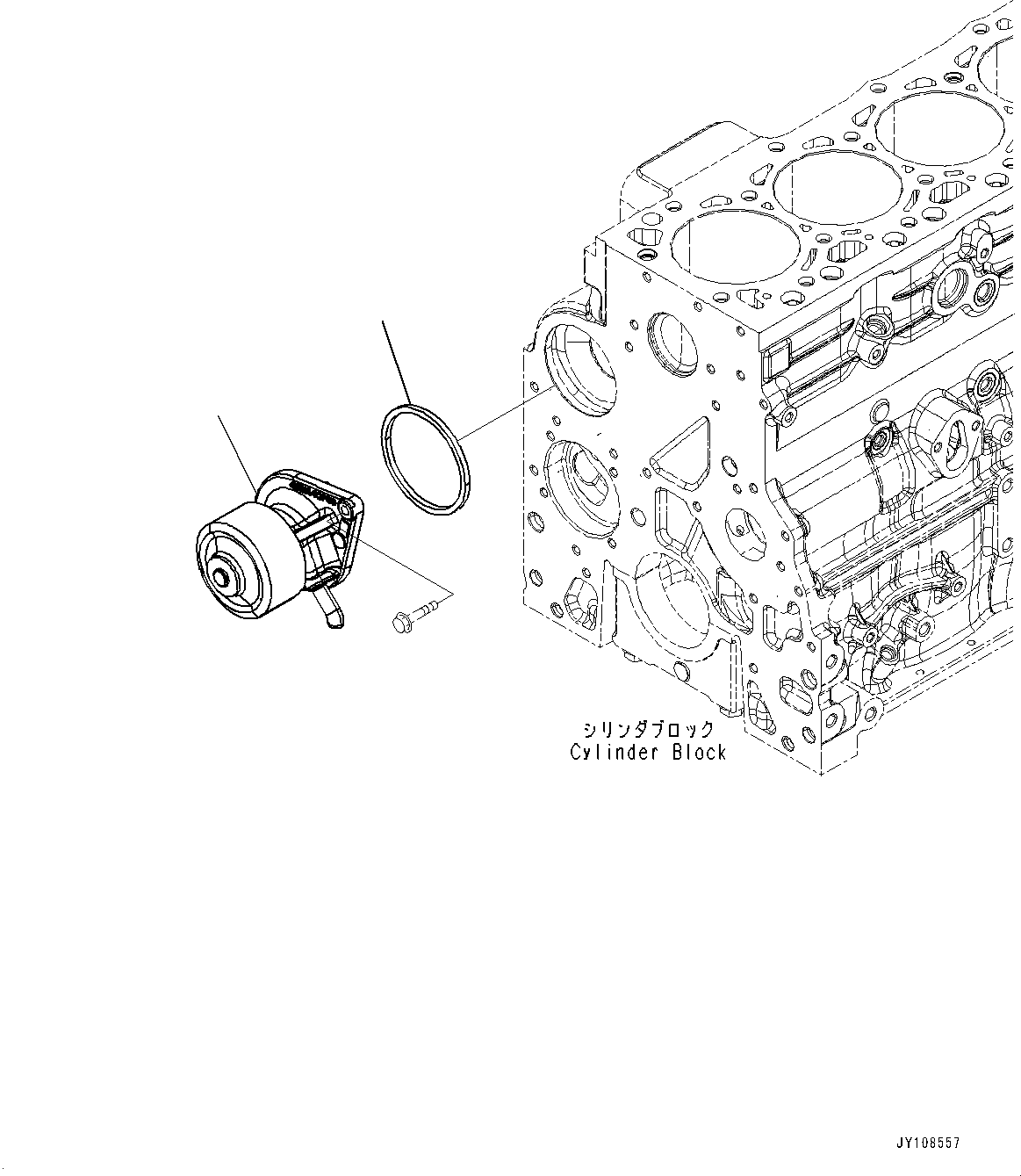 シリンダブロック
Cylinder Block

JY108557