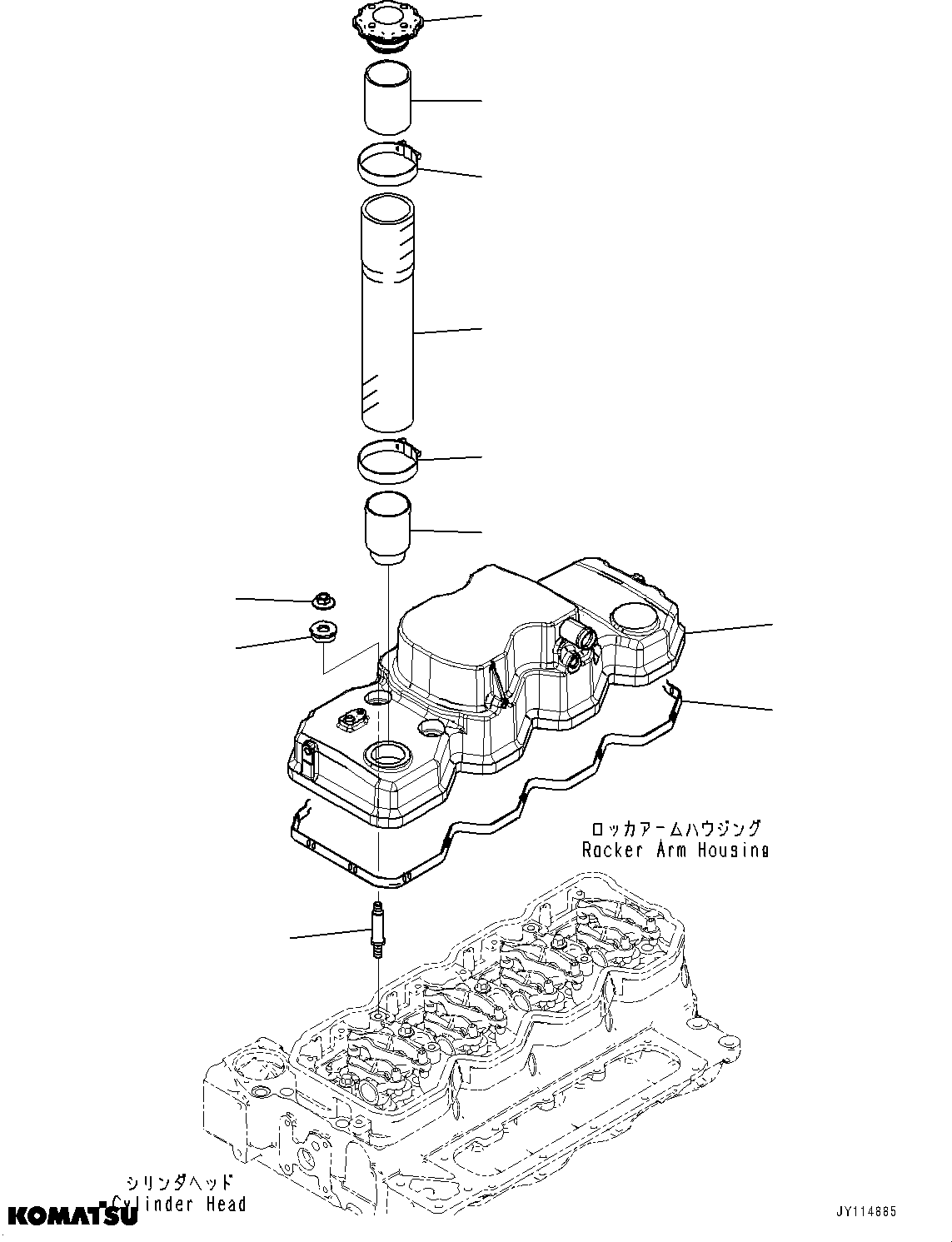 ロッカアームハウジング
Rocker Arm Housing

シリンダヘッド
Cylinder Head

KOMATSU

JY114885